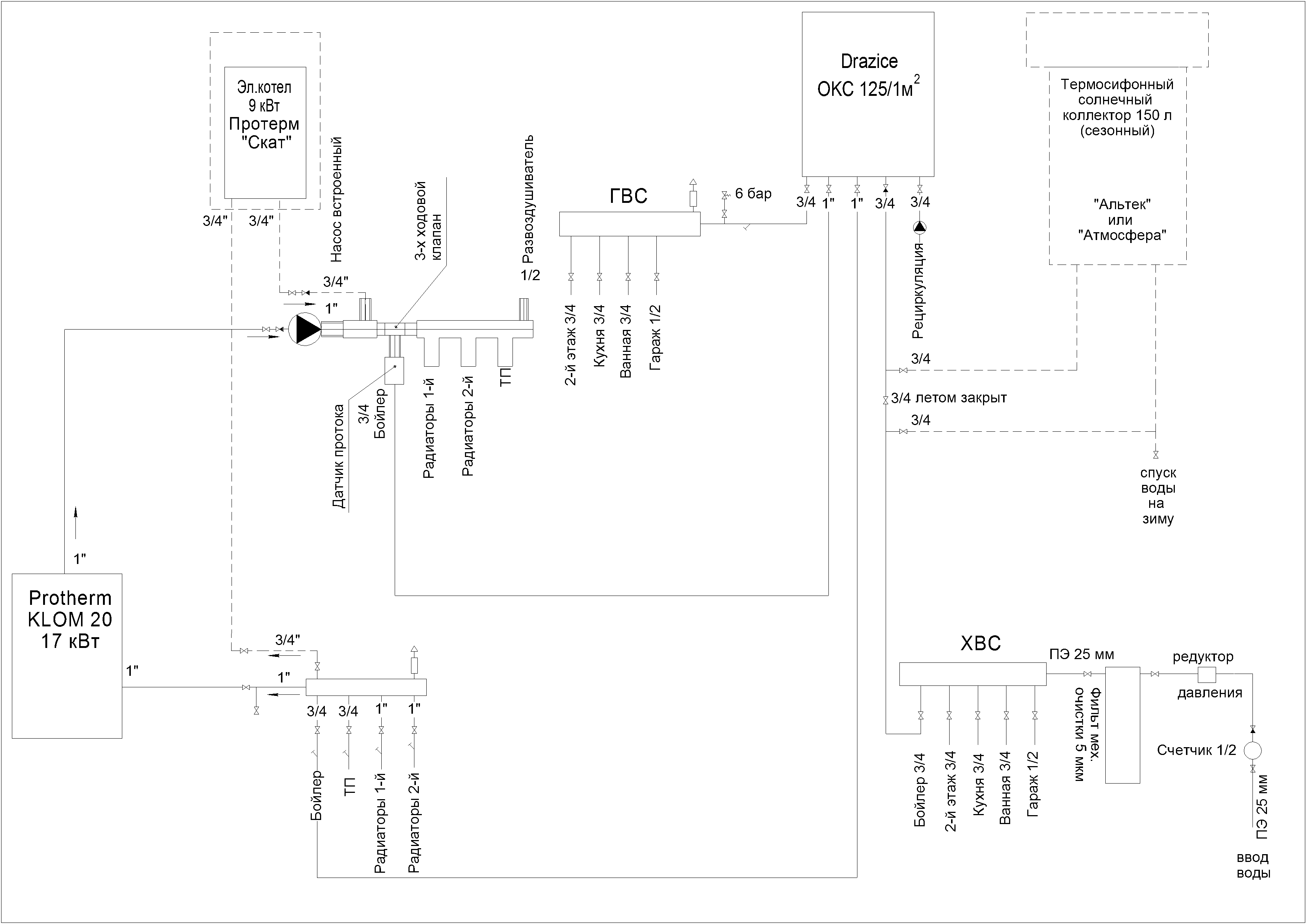 Эл.котел
9 кВт
Протерм
"Скат"

3/4"
3/4"

Насос встроенный

3-х ходовой клапан

Развоздушиватель
1/2

3/4"
1"

Датчик протока

3/4
Бойлер

Радиаторы 1-й

Радиаторы 2-й

ТП

ГВС

6 бар

2-й этаж 3/4
Кухня 3/4
Ванная 3/4
Гараж 1/2

Drazice
ОКС 125/1м$^2$

3/4
1"
1"
3/4
3/4

Рециркуляция

Термосифонный
солнечный
коллектор 150 л
(сезонный)

"Альтек"
или
"Атмосфера"

3/4
3/4 летом закрыт
3/4

спуск
воды
на
зиму

1"

Protherm
KLOM 20
17 кВт

1"

3/4"
1"

3/4
3/4
1"
1"

Бойлер
ТП
Радиаторы 1-й
Радиаторы 2-й

ХВС

ПЭ 25 мм

редуктор
давления

Фильт мех.
очистки 5 мкм

Бойлер 3/4
2-й этаж 3/4
Кухня 3/4
Ванная 3/4
Гараж 1/2

Счетчик 1/2

ПЭ 25 мм

ввод
воды