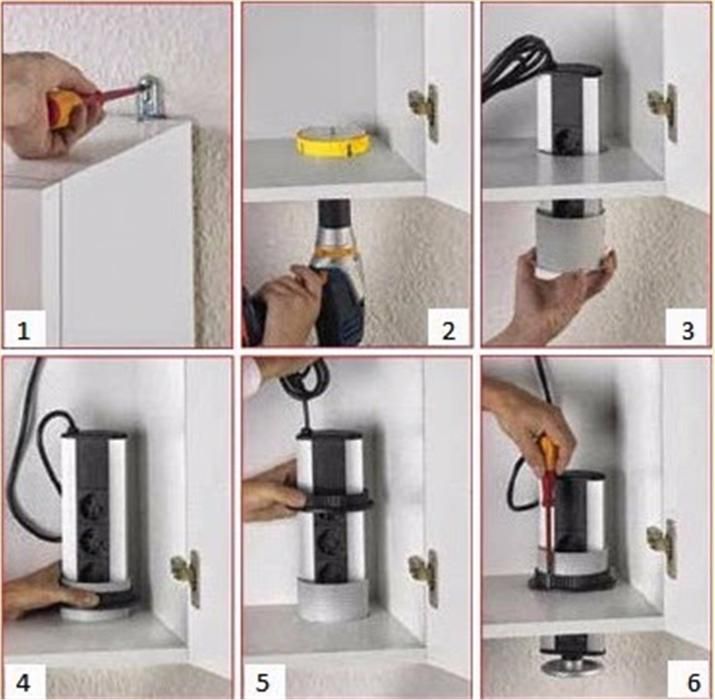 1

2

3

4

5

6