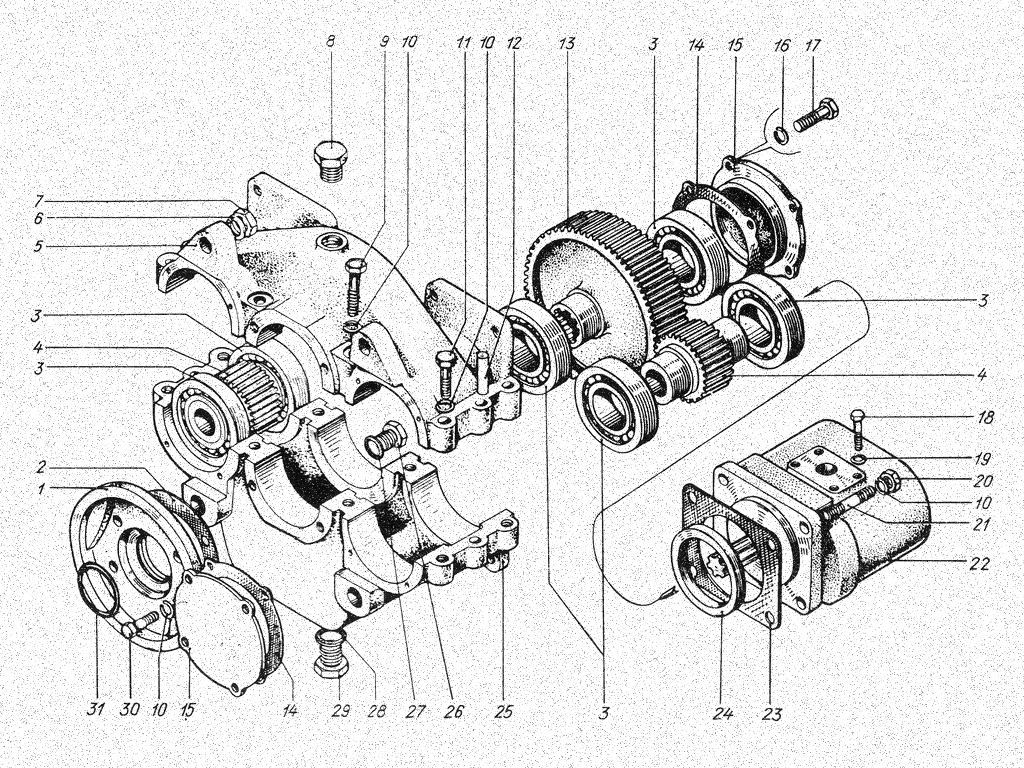 8 9 10 11 10 12 13 3 14 15 16 17
7
6
5
3
4
3
2
1
3
4
18
19
20
10
21
22
31 30 10 15 14 29 28 27 26 25 3 24 23