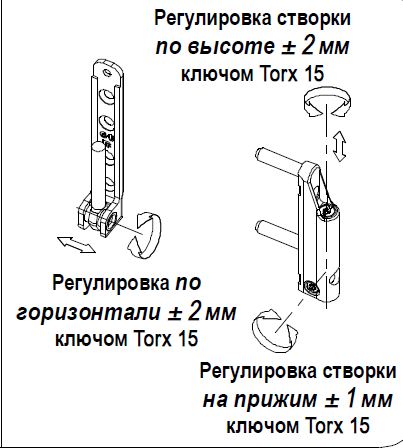 Регулировка створки
по высоте ± 2 мм
ключом Torx 15

Регулировка по горизонтали ± 2 мм
ключом Torx 15

Регулировка створки
на прижим ± 1 мм
ключом Torx 15