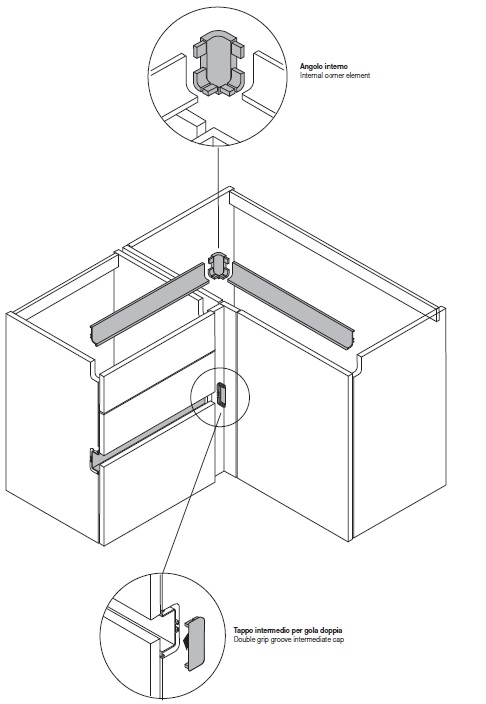 Angolo interno
Internal corner element

Tappo intermedio per gola doppia
Double grip groove intermediate cap