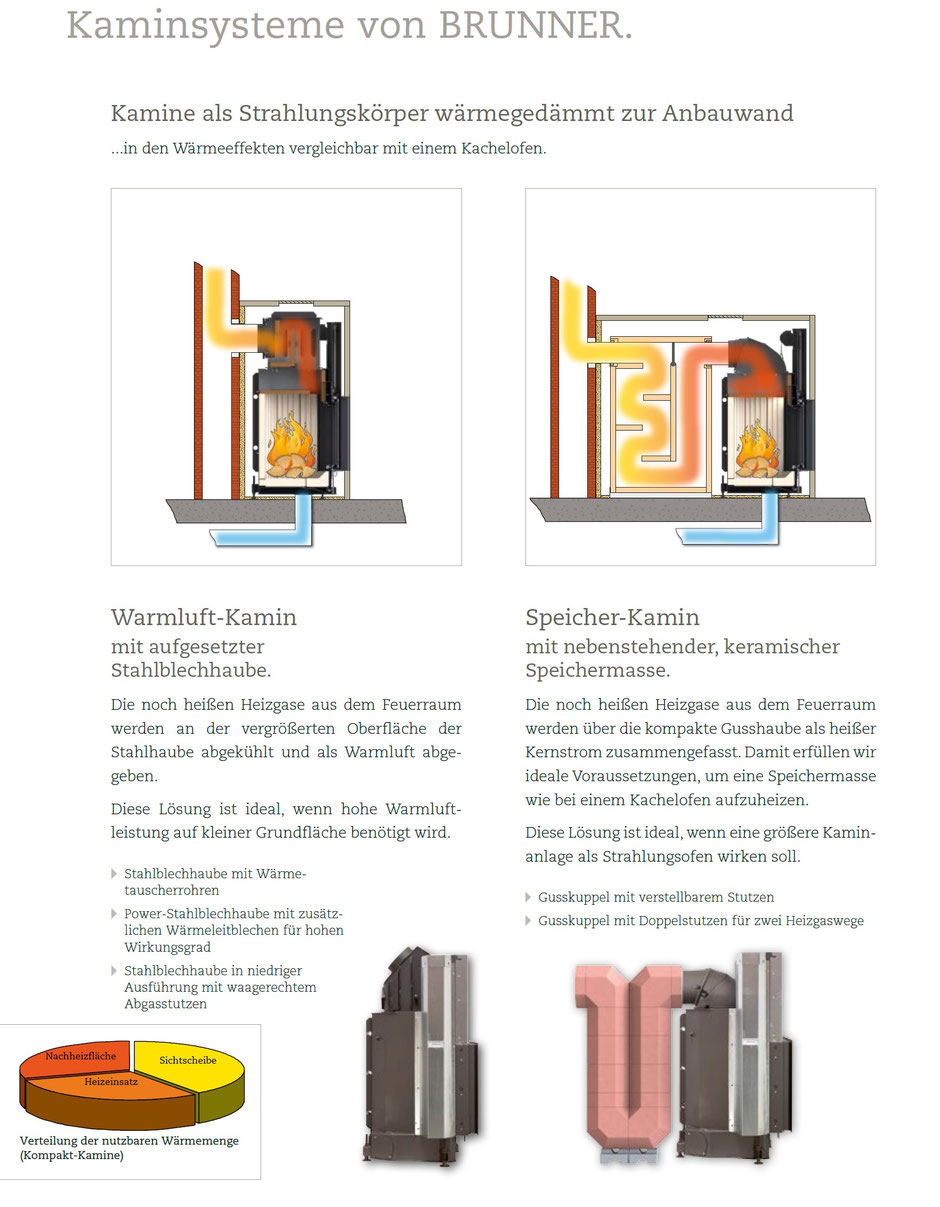 Kaminsysteme von BRUNNER.

Kamine als Strahlungskörper wärmegedämmt zur Anbauwand

...in den Wärmeeffekten vergleichbar mit einem Kachelofen.

Warmluft-Kamin
mit aufgesetzter Stahlblechhaube.

Die noch heißen Heizgase aus dem Feuerraum werden an der vergrößerten Oberfläche der Stahlhaube abgekühlt und als Warmluft abgegeben.

Diese Lösung ist ideal, wenn hohe Warmluftleistung auf kleiner Grundfläche benötigt wird.

Stahlblechhaube mit Wärmetauscherrohren

Power-Stahlblechhaube mit zusätzlichen Wärmeleitblechen für hohen Wirkungsgrad

Stahlblechhaube in niedriger Ausführung mit waagerechtem Abgasstutzen

Nachheizfläche
Sichtscheibe
Heizeinsatz

Verteilung der nutzbaren Wärmemenge (Kompakt-Kamine)

Speicher-Kamin
mit nebenstehender, keramischer Speichermasse.

Die noch heißen Heizgase aus dem Feuerraum werden über die kompakte Gusshaube als heißer Kernstrom zusammengefasst. Damit erfüllen wir ideale Voraussetzungen, um eine Speichermasse wie bei einem Kachelofen aufzuheizen.

Diese Lösung ist ideal, wenn eine größere Kaminanlage als Strahlungsofen wirken soll.

Gusskuppel mit verstellbarem Stutzen

Gusskuppel mit Doppelstutzen für zwei Heizgaswege