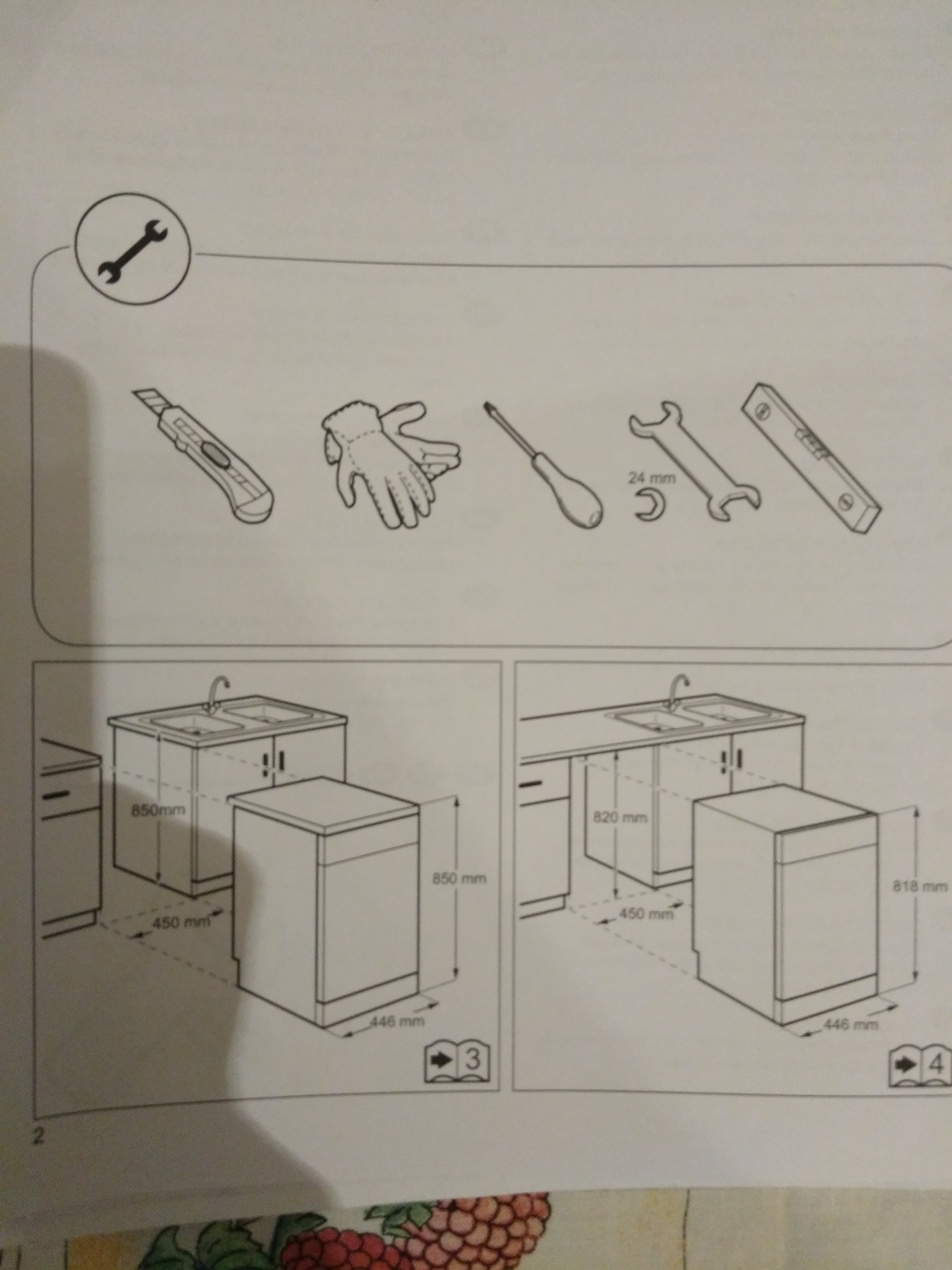 24 mm

850mm

850 mm

450 mm

446 mm

3

820 mm

818 mm

450 mm

446 mm

4

2