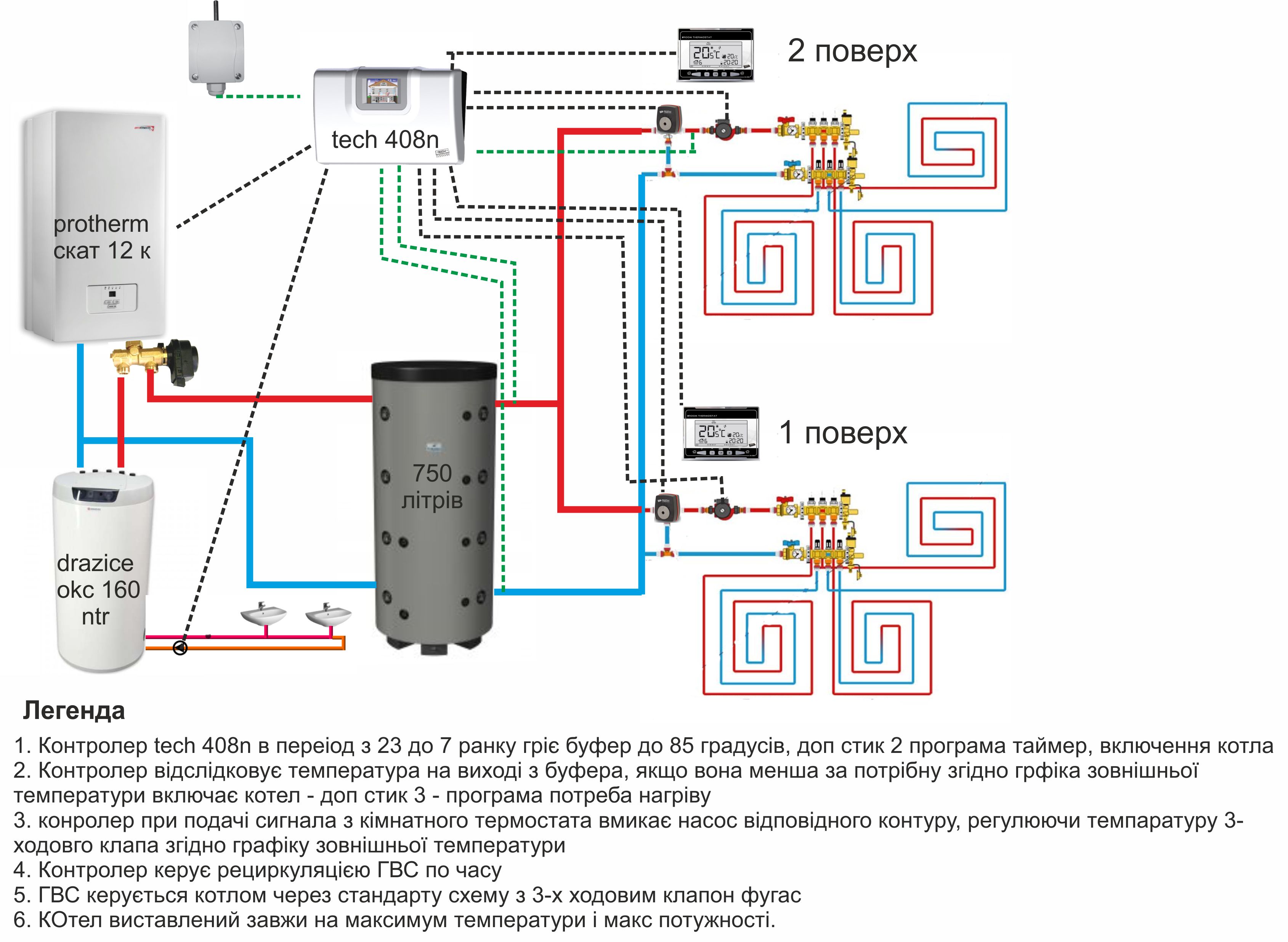 2 поверх

tech 408n

protherm скат 12 к

750 літрів

1 поверх

drazice okc 160 ntr

Легенда

1. Контролер tech 408n в переіод з 23 до 7 ранку гріє буфер до 85 градусів, доп стик 2 програма таймер, включення котла
2. Контролер відслідковує температура на виході з буфера, якщо вона менша за потрібну згідно грфіка зовнішньої температури включає котел - доп стик 3 - програма потреба нагріву
3. конролер при подачі сигнала з кімнатного термостата вмикає насос відповідного контуру, регулюючи темпаратуру 3-ходовго клапа згідно графіку зовнішньої температури
4. Контролер керує рециркуляцією ГВС по часу
5. ГВС керується котлом через стандарту схему з 3-х ходовим клапон фугас
6. КОтел виставлений завжи на максимум температури і макс потужності.