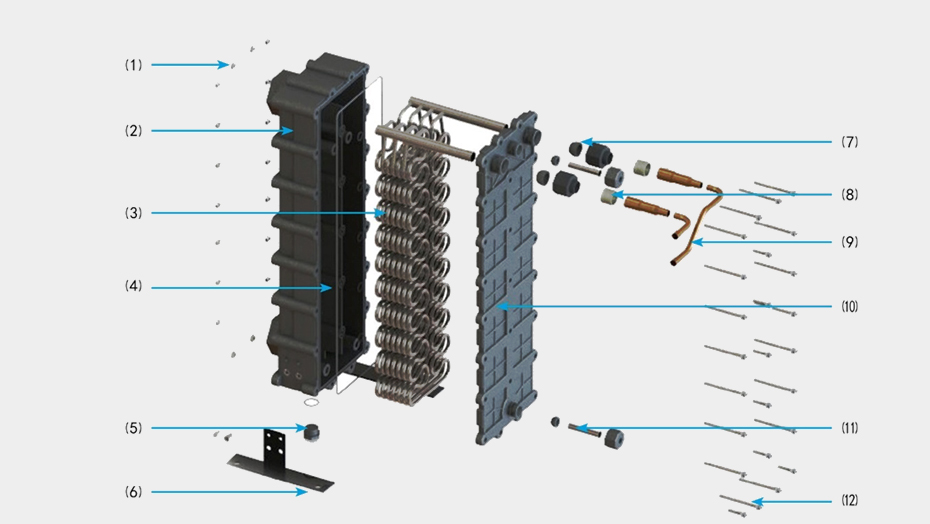 (1)
(2)
(3)
(4)
(5)
(6)
(7)
(8)
(9)
(10)
(11)
(12)