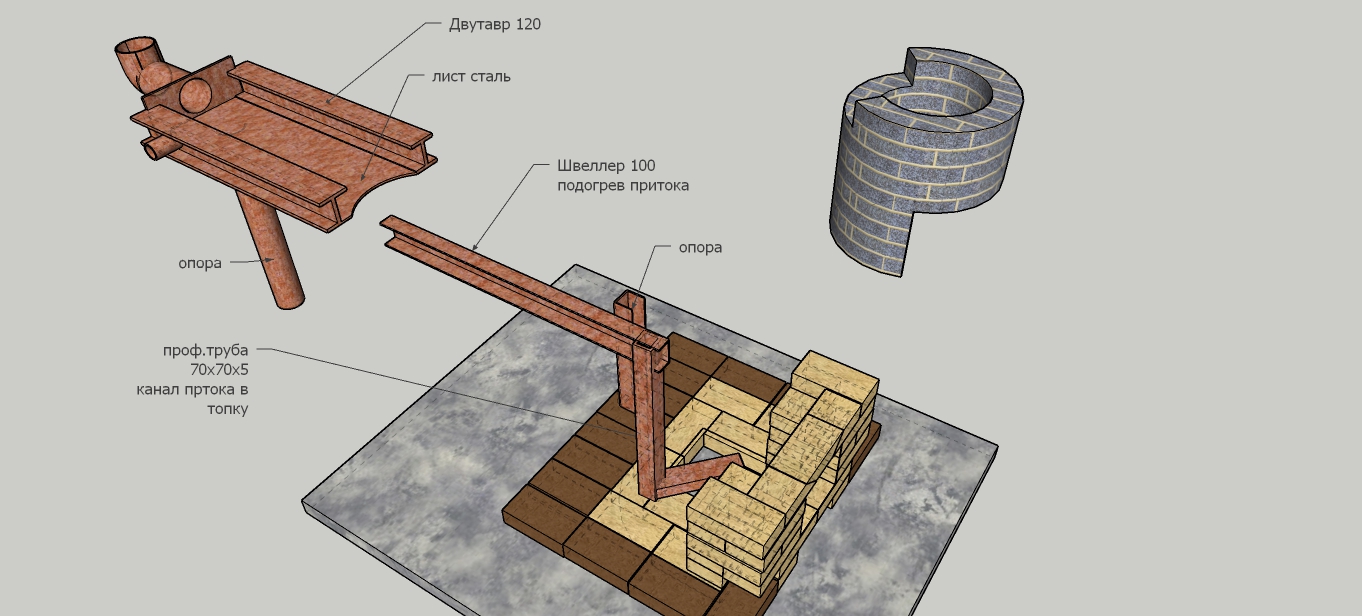 Двутавр 120

лист сталь

Швеллер 100
подогрев притока

опора

опора

проф.труба
70х70х5
канал пртока в
топку