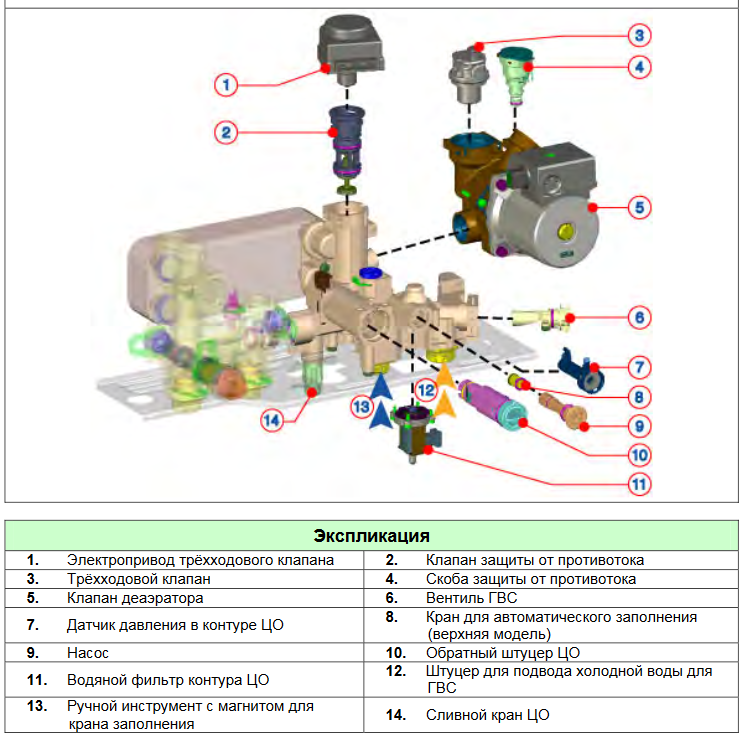 1
2
3
4
5
6
7
8
9
10
11
12
13
14

| Экспликация | | | |
|---|---|---|---|
| 1. | Электропривод трёхходового клапана | 2. | Клапан защиты от противотока |
| 3. | Трёхходовой клапан | 4. | Скоба защиты от противотока |
| 5. | Клапан деаэратора | 6. | Вентиль ГВС |
| 7. | Датчик давления в контуре ЦО | 8. | Кран для автоматического заполнения (верхняя модель) |
| 9. | Насос | 10. | Обратный штуцер ЦО |
| 11. | Водяной фильтр контура ЦО | 12. | Штуцер для подвода холодной воды для ГВС |
| 13. | Ручной инструмент с магнитом для крана заполнения | 14. | Сливной кран ЦО |