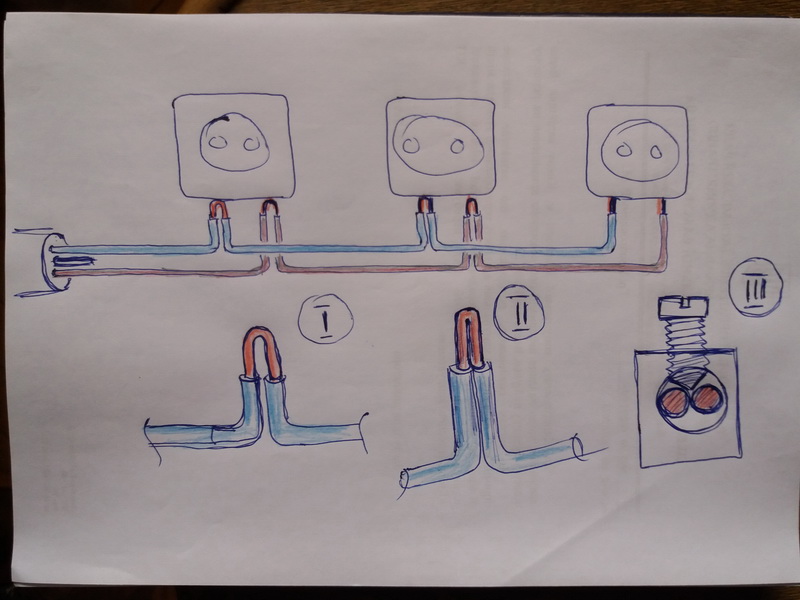 I

II

III