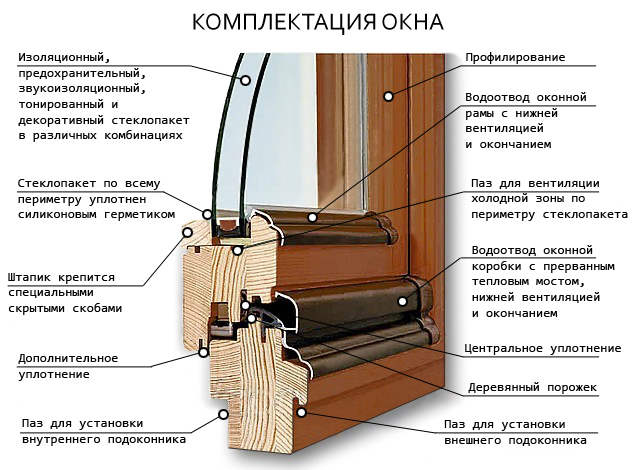 КОМПЛЕКТАЦИЯ ОКНА

Изоляционный, предохранительный, звукоизоляционный, тонированный и декоративный стеклопакет в различных комбинациях

Стеклопакет по всему периметру уплотнен силиконовым герметиком

Штапик крепится специальными скрытыми скобами

Дополнительное уплотнение

Паз для установки внутреннего подоконника

Профилирование

Водоотвод оконной рамы с нижней вентиляцией и окончанием

Паз для вентиляции холодной зоны по периметру стеклопакета

Водоотвод оконной коробки с прерванным тепловым мостом, нижней вентиляцией и окончанием

Центральное уплотнение

Деревянный порожек

Паз для установки внешнего подоконника