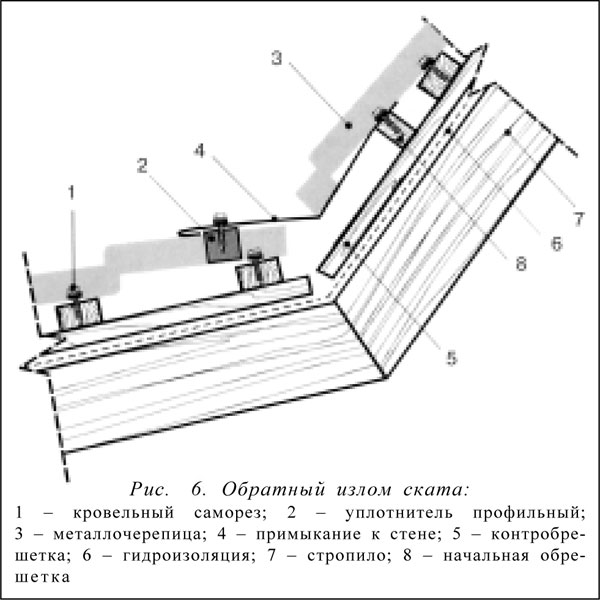 3
4
2
1
7
6
8
5

Рис. 6. Обратный излом ската:
1 – кровельный саморез; 2 – уплотнитель профильный; 3 – металлочерепица; 4 – примыкание к стене; 5 – контробрешетка; 6 – гидроизоляция; 7 – стропило; 8 – начальная обрешетка