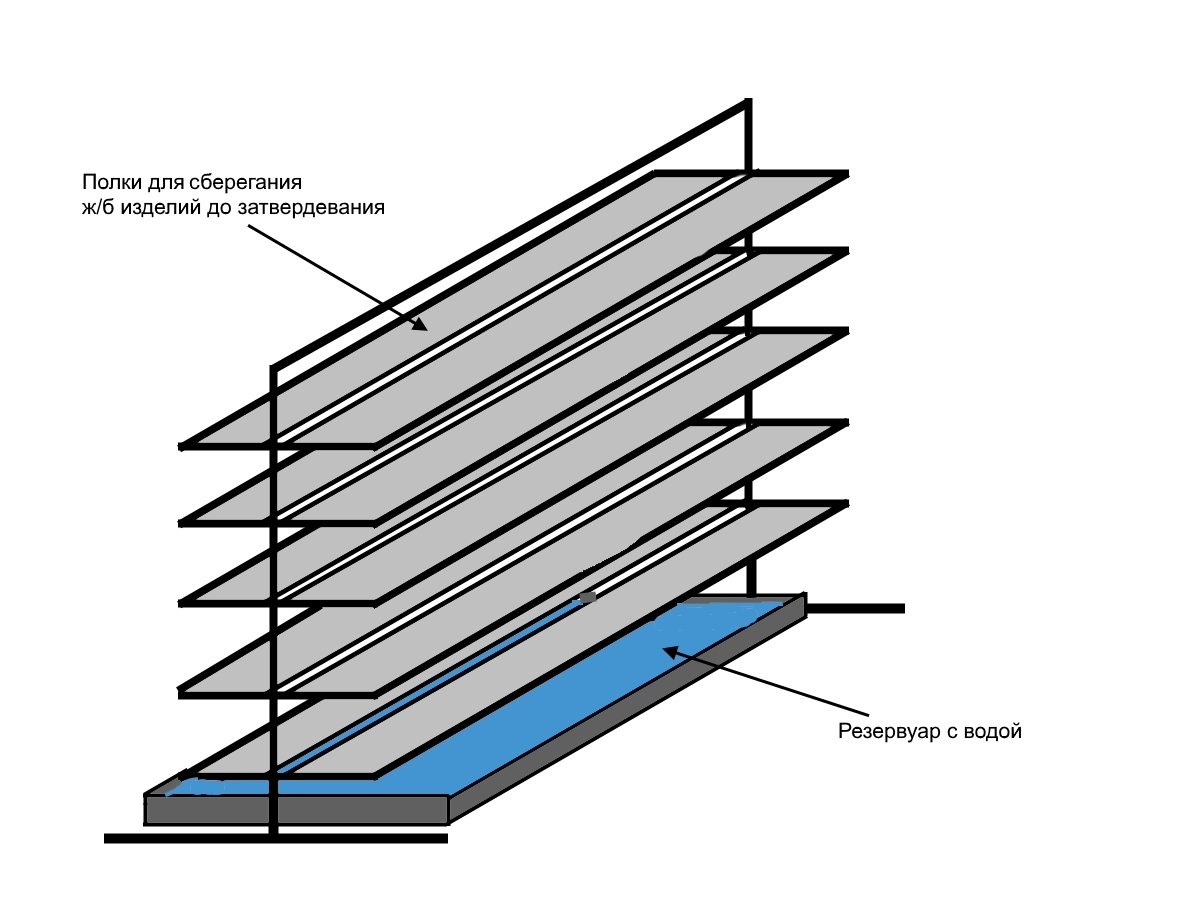 Полки для сберегания ж/б изделий до затвердевания

Резервуар с водой