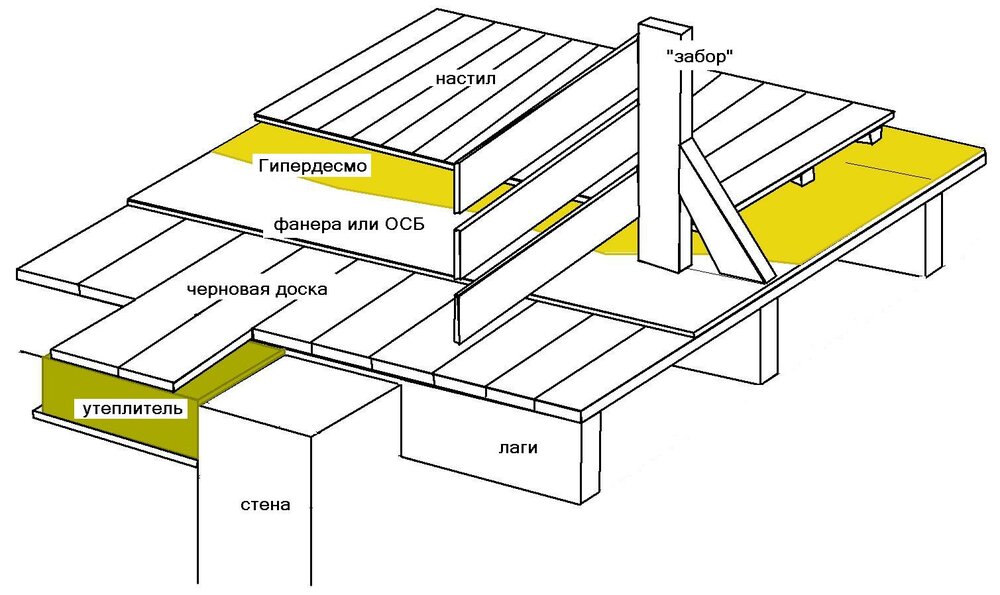 настил
"забор"
Гипердесмо
фанера или ОСБ
черновая доска
утеплитель
лаги
стена