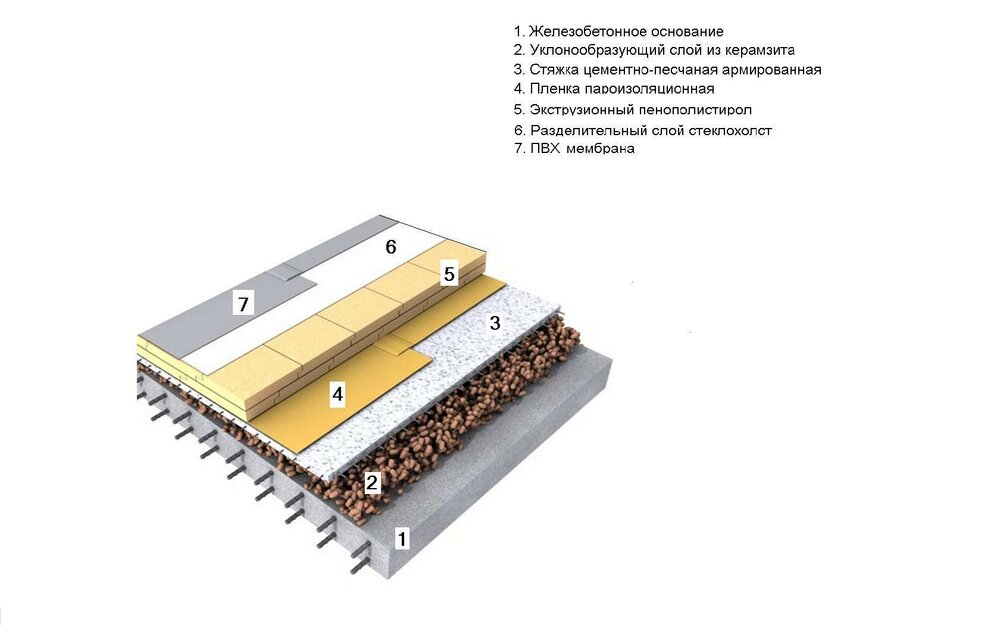 1. Железобетонное основание
2. Уклонообразующий слой из керамзита
3. Стяжка цементно-песчаная армированная
4. Пленка пароизоляционная
5. Экструзионный пенополистирол
6. Разделительный слой стеклохолст
7. ПВХ мембрана

6
5
7
3
4
2
1