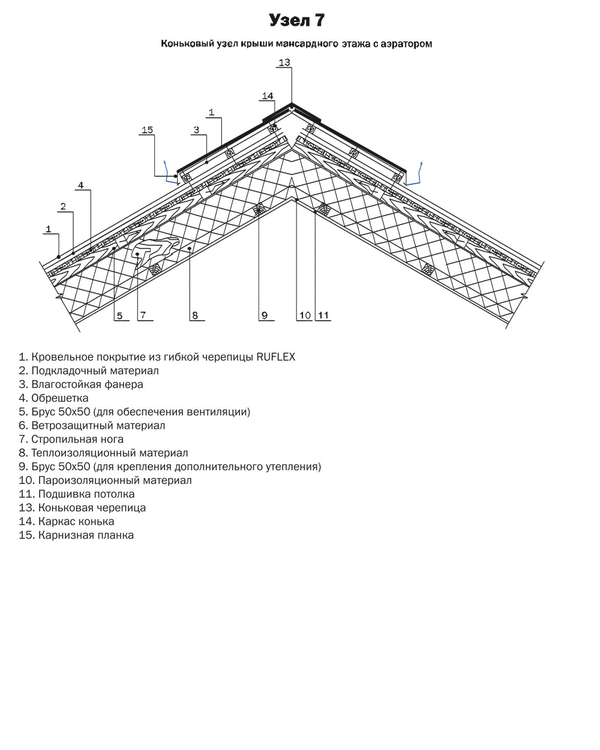 Узел 7

Коньковый узел крыши мансардного этажа с аэратором

13
14
1
3
15
4
2
1
5
7
8
9
10
11

1. Кровельное покрытие из гибкой черепицы RUFLEX
2. Подкладочный материал
3. Влагостойкая фанера
4. Обрешетка
5. Брус 50х50 (для обеспечения вентиляции)
6. Ветрозащитный материал
7. Стропильная нога
8. Теплоизоляционный материал
9. Брус 50х50 (для крепления дополнительного утепления)
10. Пароизоляционный материал
11. Подшивка потолка
13. Коньковая черепица
14. Каркас конька
15. Карнизная планка