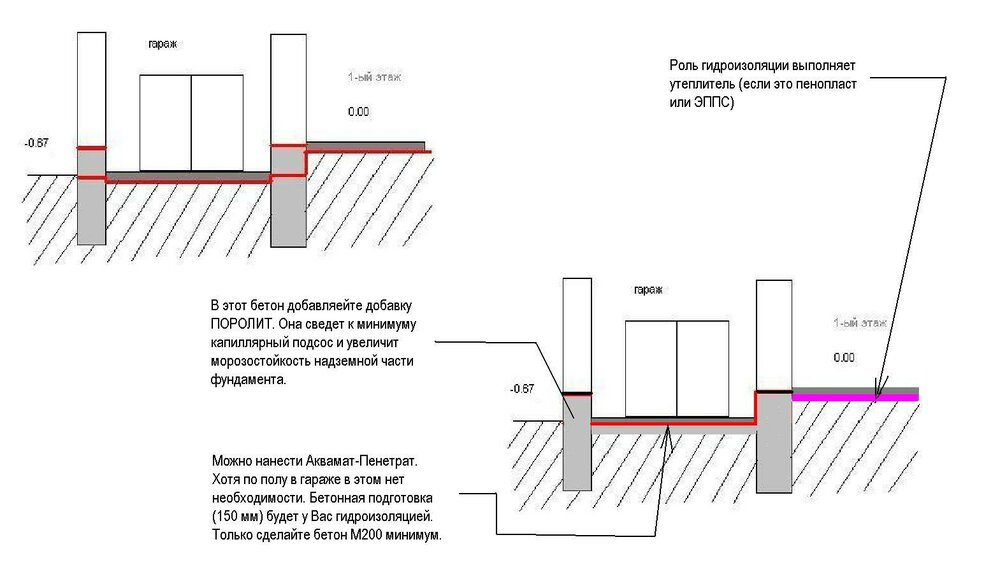 гараж

1-ый этаж

0.00

-0.67

Роль гидроизоляции выполняет утеплитель (если это пенопласт или ЭППС)

В этот бетон добавляейте добавку ПОРОЛИТ. Она сведет к минимуму капиллярный подсос и увеличит морозостойкость надземной части фундамента.

гараж

1-ый этаж

0.00

-0.67

Можно нанести Аквамат-Пенетрат. Хотя по полу в гараже в этом нет необходимости. Бетонная подготовка (150 мм) будет у Вас гидроизоляцией. Только сделайте бетон М200 минимум.