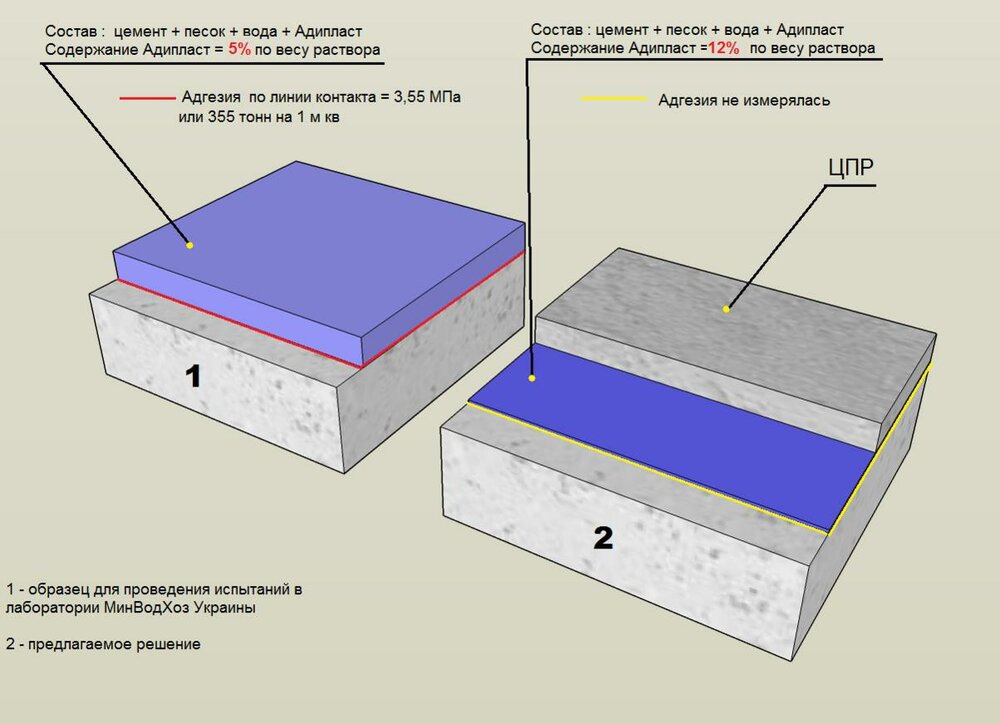 Состав : цемент + песок + вода + Адипласт
Содержание Адипласт = 5% по весу раствора

Адгезия по линии контакта = 3,55 МПа или 355 тонн на 1 м кв

Состав : цемент + песок + вода + Адипласт
Содержание Адипласт =12% по весу раствора

Адгезия не измерялась

ЦПР

1

2

1 - образец для проведения испытаний в лаборатории МинВодХоз Украины

2 - предлагаемое решение