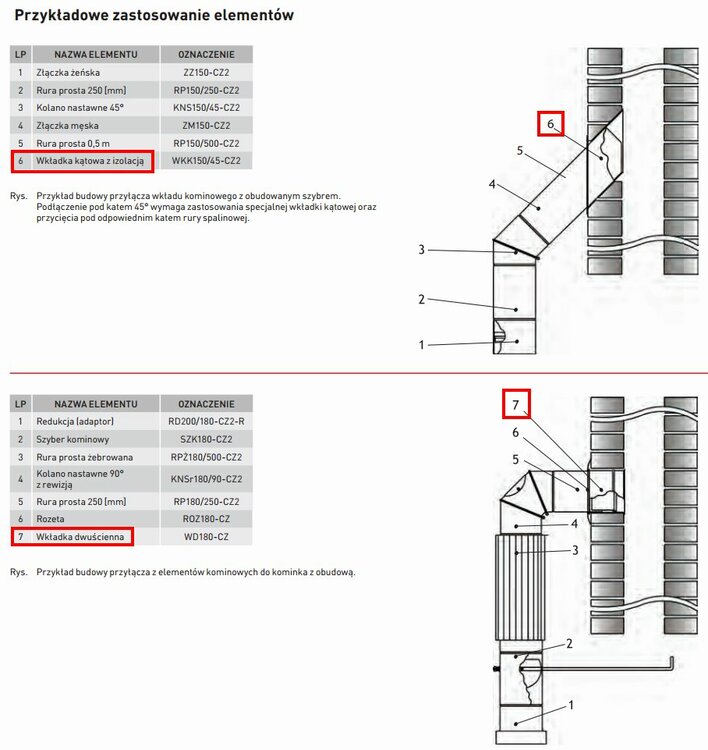 Przykładowe zastosowanie elementów

| LP | NAZWA ELEMENTU | OZNACZENIE |
|---|---|---|
| 1 | Złączka żeńska | ZZ150-CZ2 |
| 2 | Rura prosta 250 [mm] | RP150/250-CZ2 |
| 3 | Kolano nastawne 45° | KNS150/45-CZ2 |
| 4 | Złączka męska | ZM150-CZ2 |
| 5 | Rura prosta 0,5 m | RP150/500-CZ2 |
| 6 | Wkładka kątowa z izolacją | WKK150/45-CZ2 |

Rys. Przykład budowy przyłącza wkładu kominowego z obudowanym szybrem. Podłączenie pod katem 45° wymaga zastosowania specjalnej wkładki kątowej oraz przycięcia pod odpowiednim katem rury spalinowej.

6
5
4
3
2
1

| LP | NAZWA ELEMENTU | OZNACZENIE |
|---|---|---|
| 1 | Redukcja (adaptor) | RD200/180-CZ2-R |
| 2 | Szyber kominowy | SZK180-CZ2 |
| 3 | Rura prosta żebrowana | RPŻ180/500-CZ2 |
| 4 | Kolano nastawne 90° z rewizją | KNSr180/90-CZ2 |
| 5 | Rura prosta 250 [mm] | RP180/250-CZ2 |
| 6 | Rozeta | ROZ180-CZ |
| 7 | Wkładka dwuścienna | WD180-CZ |

Rys. Przykład budowy przyłącza z elementów kominowych do kominka z obudową.

7
6
5
4
3
2
1