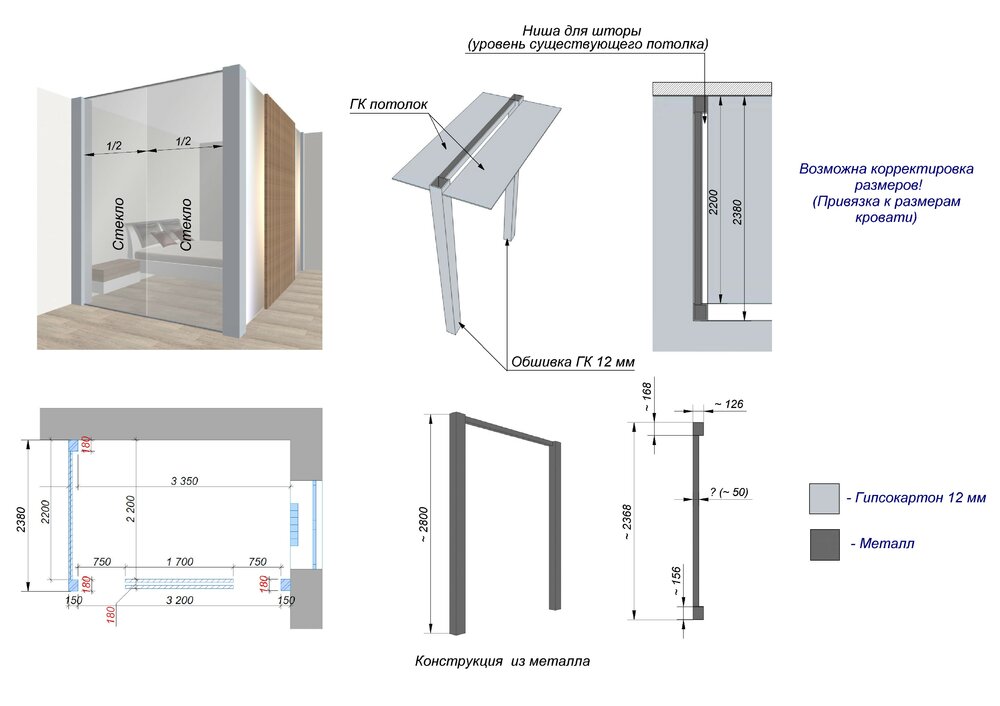 1/2
1/2
Стекло
Стекло

Ниша для шторы
(уровень существующего потолка)
ГК потолок
Обшивка ГК 12 мм

2200
2380

Возможна корректировка размеров!
(Привязка к размерам кровати)

2380
2200
180
3 350
2 200
750
1 700
750
180
180
150
3 200
150
180

~ 2800

Конструкция из металла

~ 168
~ 126
? (~ 50)
~ 2368
~ 156

- Гипсокартон 12 мм
- Металл