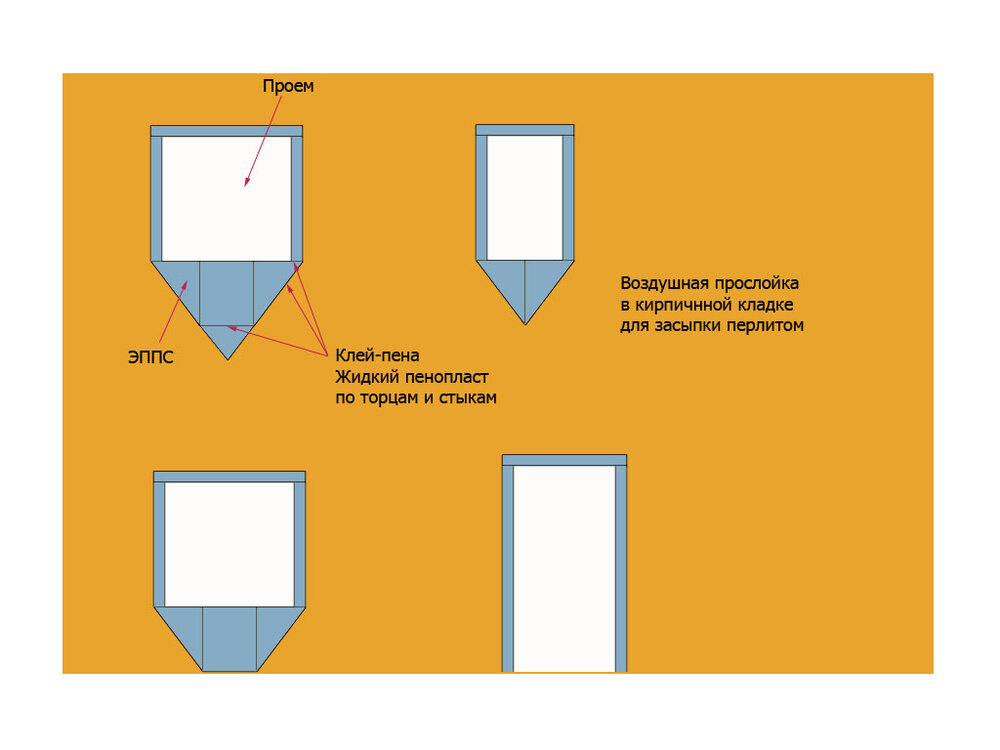 Проем

ЭППС

Клей-пена
Жидкий пенопласт
по торцам и стыкам

Воздушная прослойка
в кирпичнной кладке
для засыпки перлитом