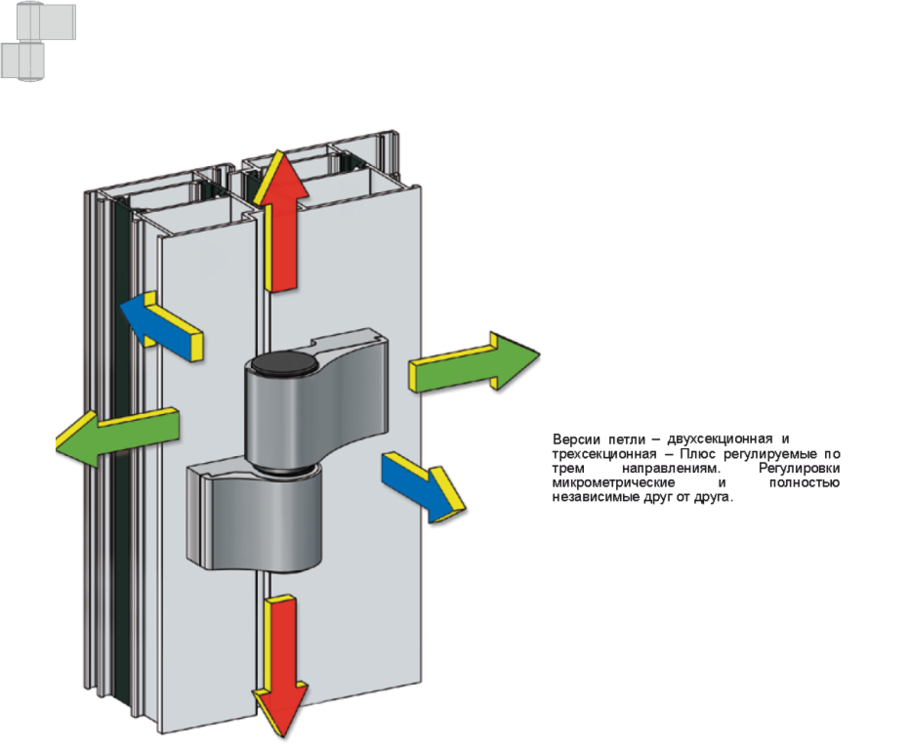 Версии петли – двухсекционная и трехсекционная – Плюс регулируемые по трем направлениям. Регулировки микрометрические и полностью независимые друг от друга.