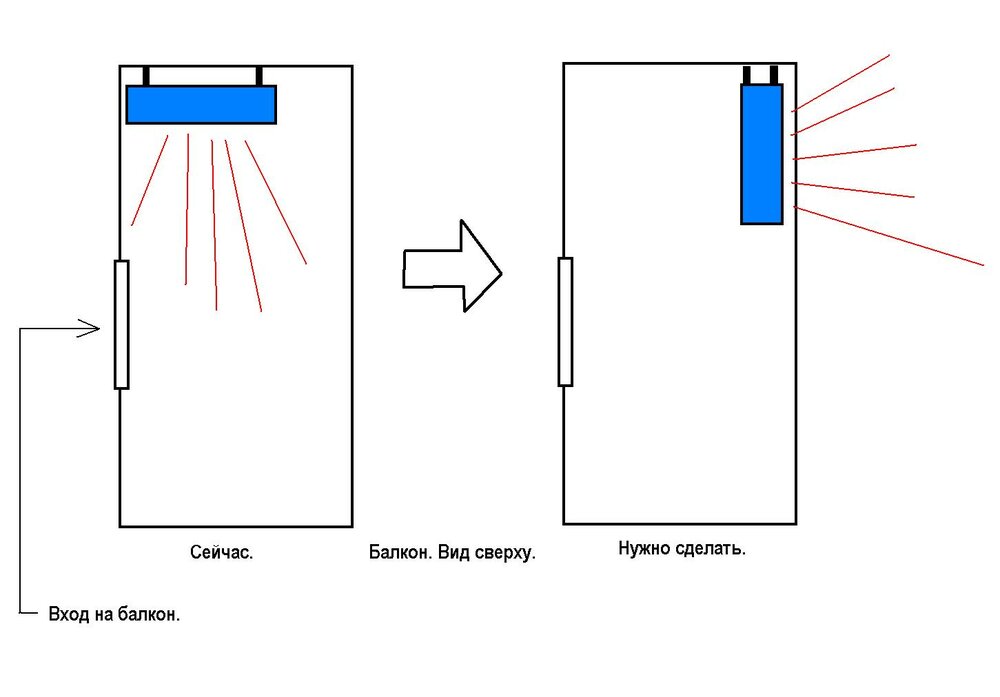 Сейчас.

Балкон. Вид сверху.

Нужно сделать.

Вход на балкон.