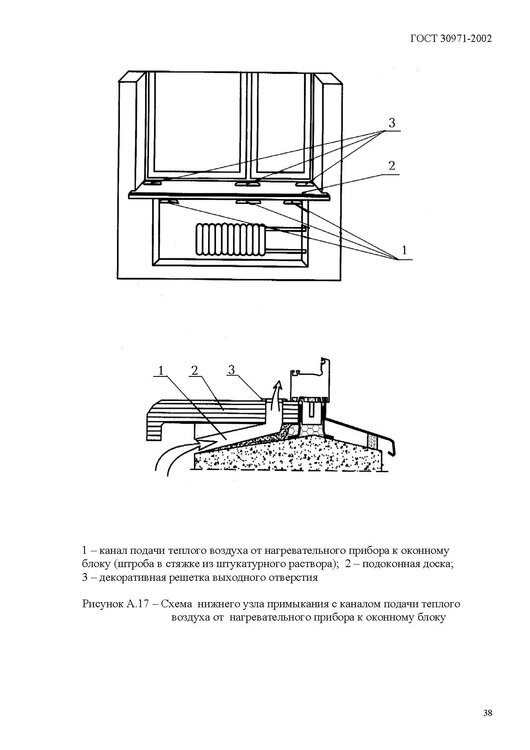 ГОСТ 30971-2002

3

2

1

1 2 3

1 – канал подачи теплого воздуха от нагревательного прибора к оконному блоку (штроба в стяжке из штукатурного раствора); 2 – подоконная доска; 3 – декоративная решетка выходного отверстия

Рисунок А.17 – Схема нижнего узла примыкания с каналом подачи теплого воздуха от нагревательного прибора к оконному блоку

38