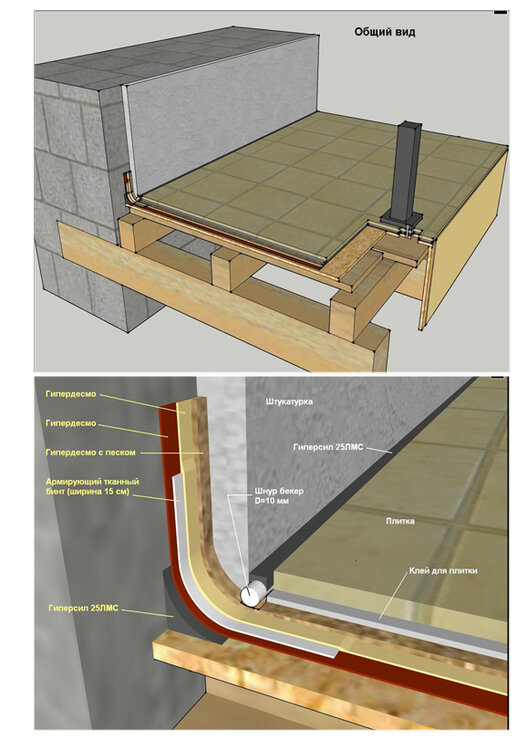 Общий вид

Гипердесмо

Гипердесмо

Гипердесмо с песком

Армирующий тканный бинт (ширина 15 см)

Гиперсил 25ЛМС

Штукатурка

Гиперсил 25ЛМС

Шнур бекер D=10 мм

Плитка

Клей для плитки