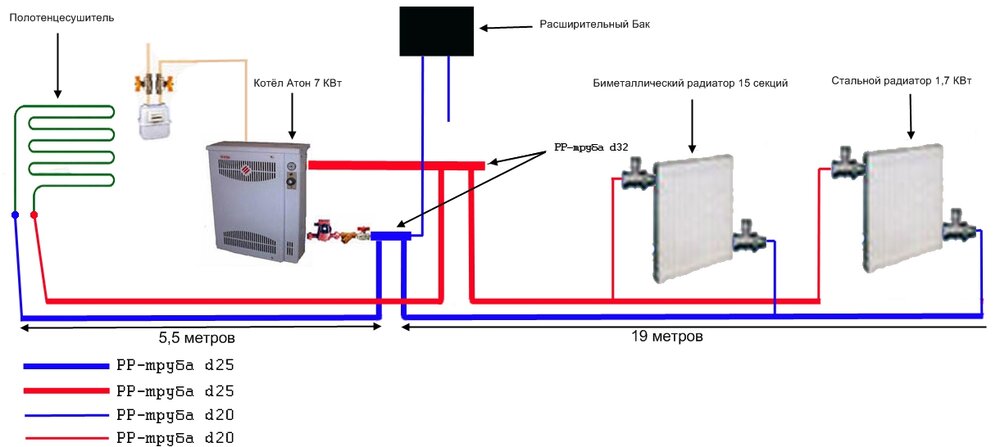 Полотенцесушитель

Расширительный Бак

Котёл Атон 7 КВт

Биметаллический радиатор 15 секций

Стальной радиатор 1,7 КВт

PP-труба d32

5,5 метров

19 метров

PP-труба d25
PP-труба d25
PP-труба d20
PP-труба d20