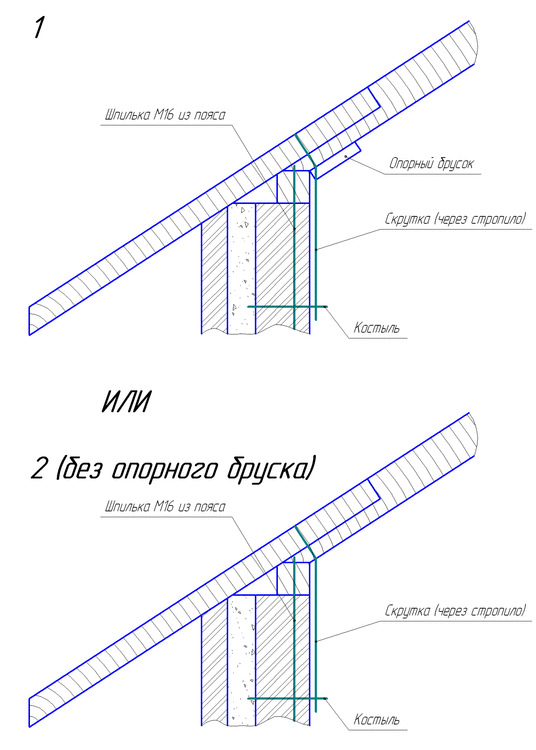 1

Шпилька М16 из пояса

Опорный брусок

Скрутка (через стропило)

Костыль

ИЛИ

2 (без опорного бруска)

Шпилька М16 из пояса

Скрутка (через стропило)

Костыль