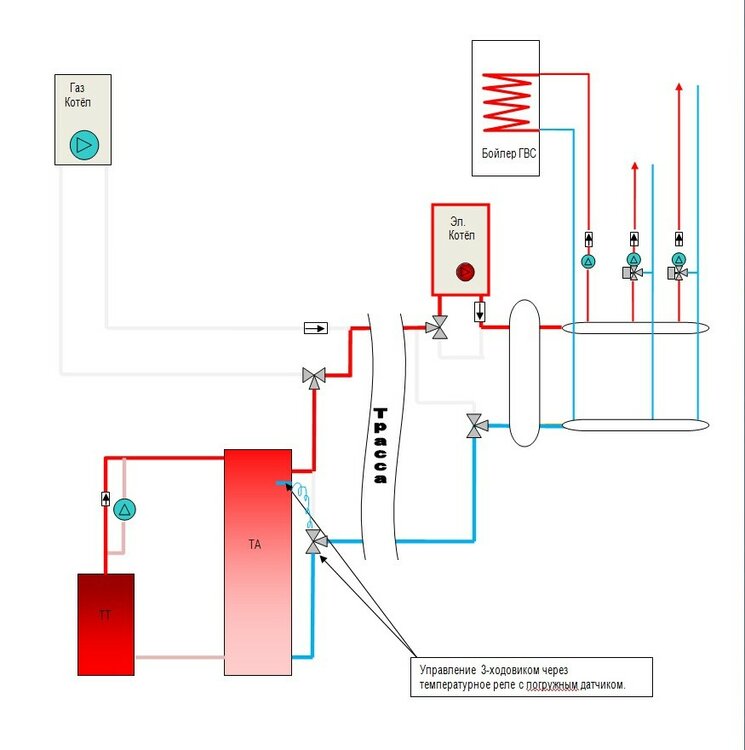 Газ
Котёл

Бойлер ГВС

Эл.
Котёл

Трасса

ТА

ТТ

Управление 3-ходовиком через температурное реле с погружным датчиком.