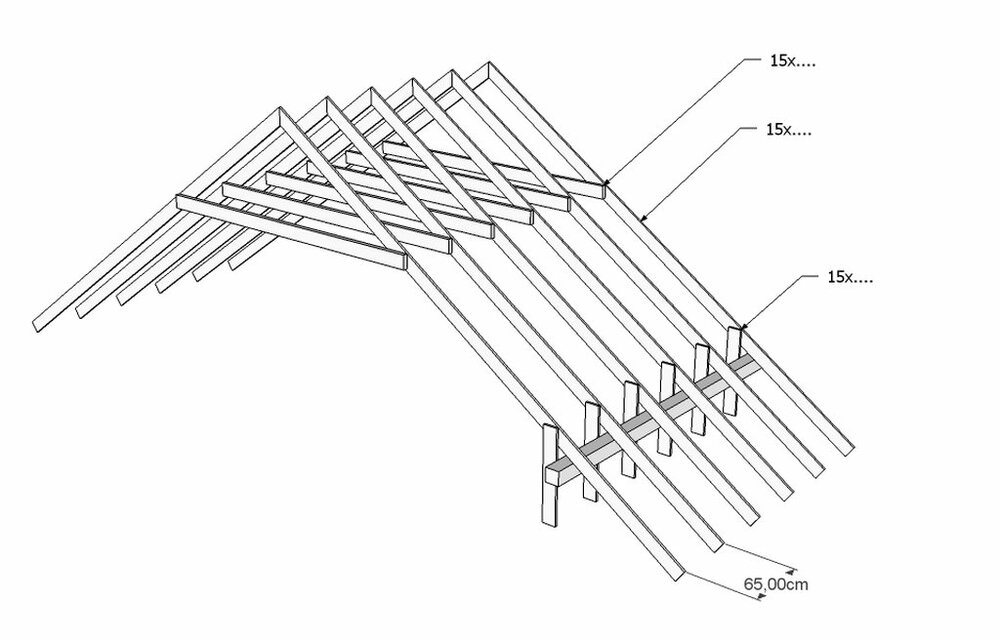 15x....

15x....

15x....

65,00cm