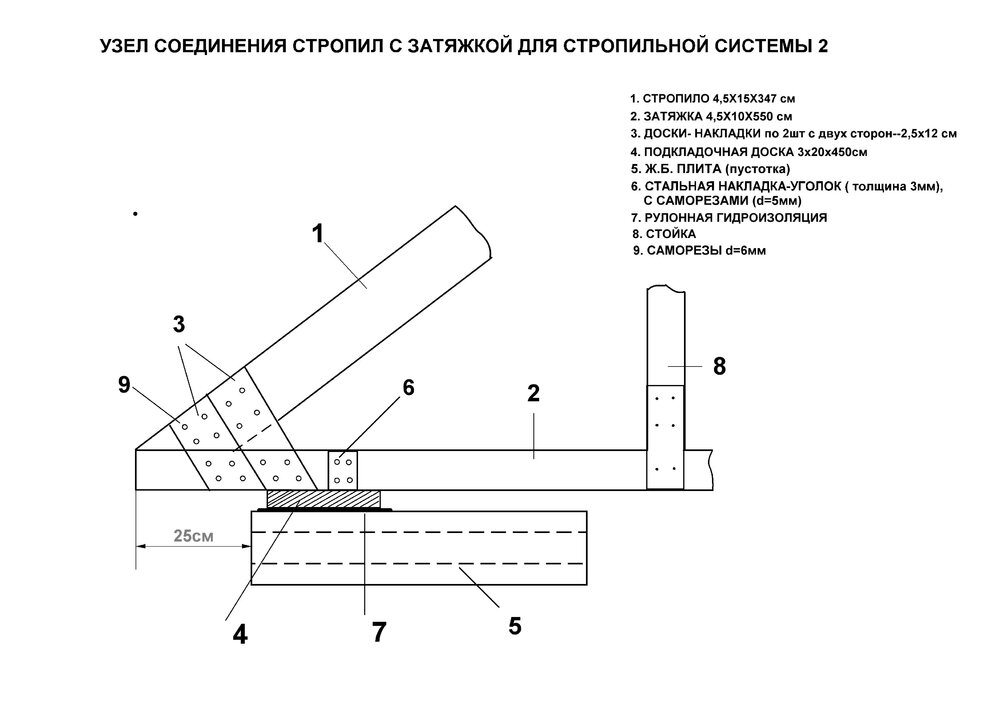 УЗЕЛ СОЕДИНЕНИЯ СТРОПИЛ С ЗАТЯЖКОЙ ДЛЯ СТРОПИЛЬНОЙ СИСТЕМЫ 2

1. СТРОПИЛО 4,5Х15Х347 см
2. ЗАТЯЖКА 4,5Х10Х550 см
3. ДОСКИ- НАКЛАДКИ по 2шт с двух сторон--2,5х12 см
4. ПОДКЛАДОЧНАЯ ДОСКА 3х20х450см
5. Ж.Б. ПЛИТА (пустотка)
6. СТАЛЬНАЯ НАКЛАДКА-УГОЛОК ( толщина 3мм), С САМОРЕЗАМИ (d=5мм)
7. РУЛОННАЯ ГИДРОИЗОЛЯЦИЯ
8. СТОЙКА
9. САМОРЕЗЫ d=6мм

1
3
9
6
2
8
25см
4
7
5