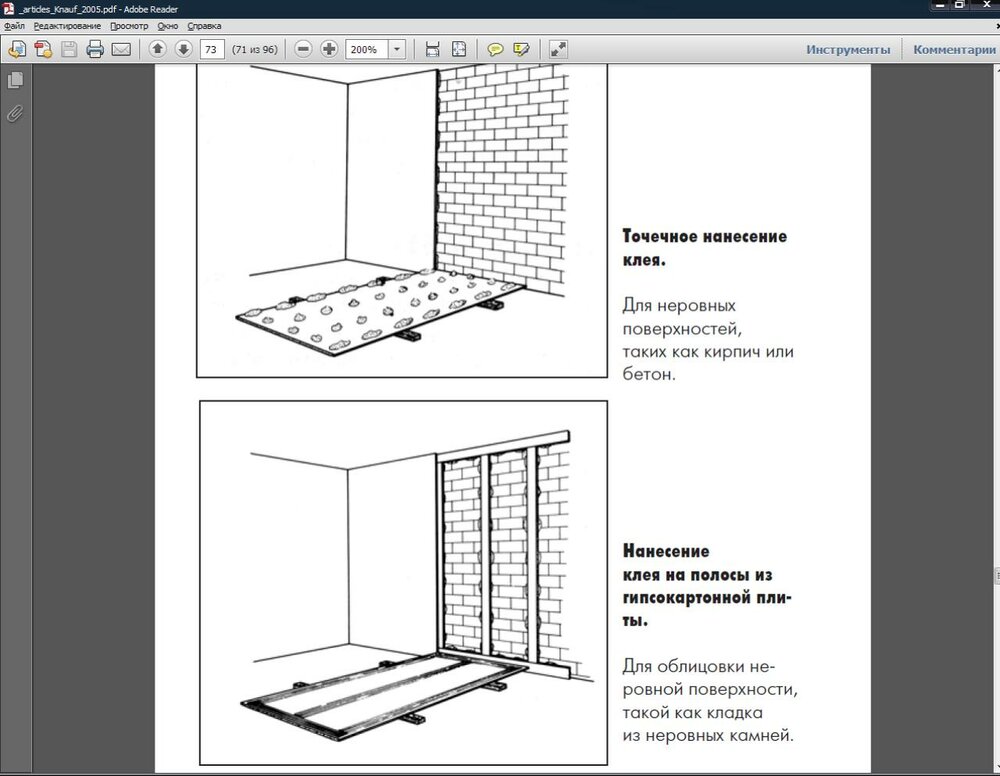 _articles_Knauf_2005.pdf - Adobe Reader

Файл Редактирование Просмотр Окно Справка

73 (71 из 96) 200%

Инструменты Комментарии

**Точечное нанесение клея.**

Для неровных поверхностей, таких как кирпич или бетон.

**Нанесение клея на полосы из гипсокартонной плиты.**

Для облицовки неровной поверхности, такой как кладка из неровных камней.