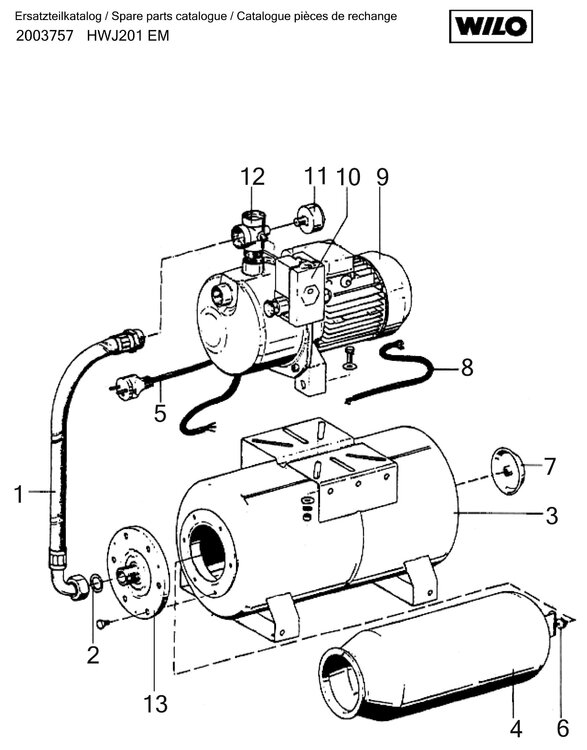 Ersatzteilkatalog / Spare parts catalogue / Catalogue pièces de rechange
2003757 HWJ201 EM

WILO

12 11 10 9
8
5
7
1
3
2
13
4 6