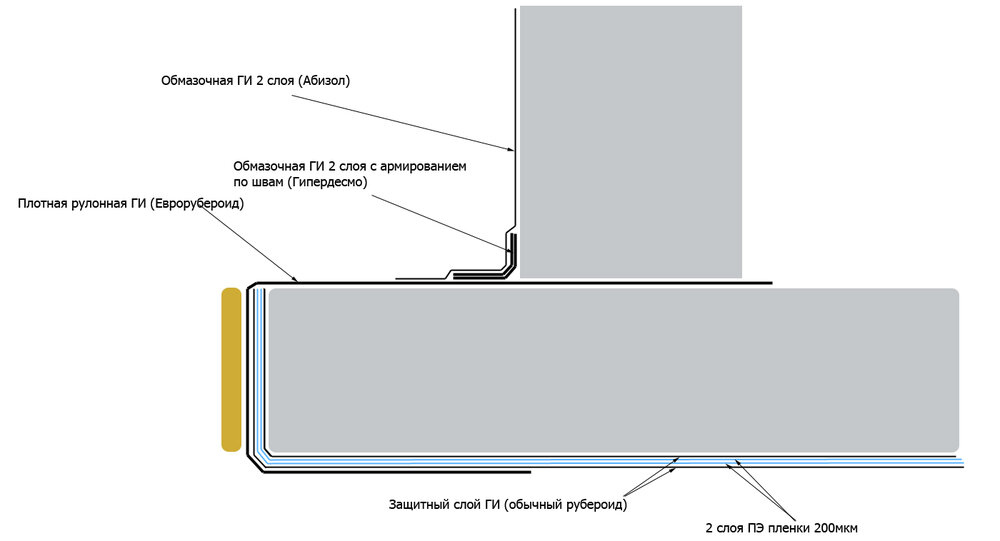 Обмазочная ГИ 2 слоя (Абизол)

Обмазочная ГИ 2 слоя с армированием по швам (Гипердесмо)

Плотная рулонная ГИ (Еврорубероид)

Защитный слой ГИ (обычный рубероид)

2 слоя ПЭ пленки 200мкм