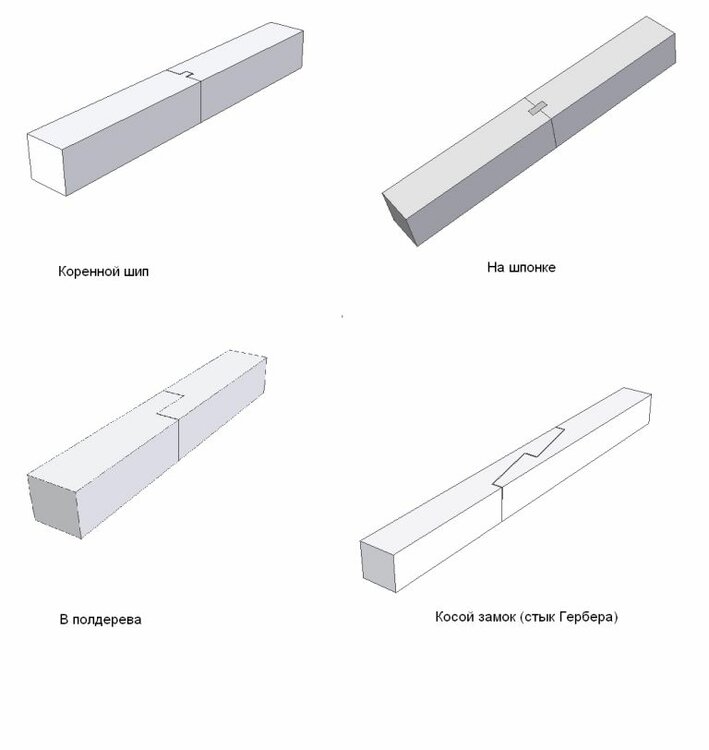 Коренной шип

На шпонке

В полдерева

Косой замок (стык Гербера)