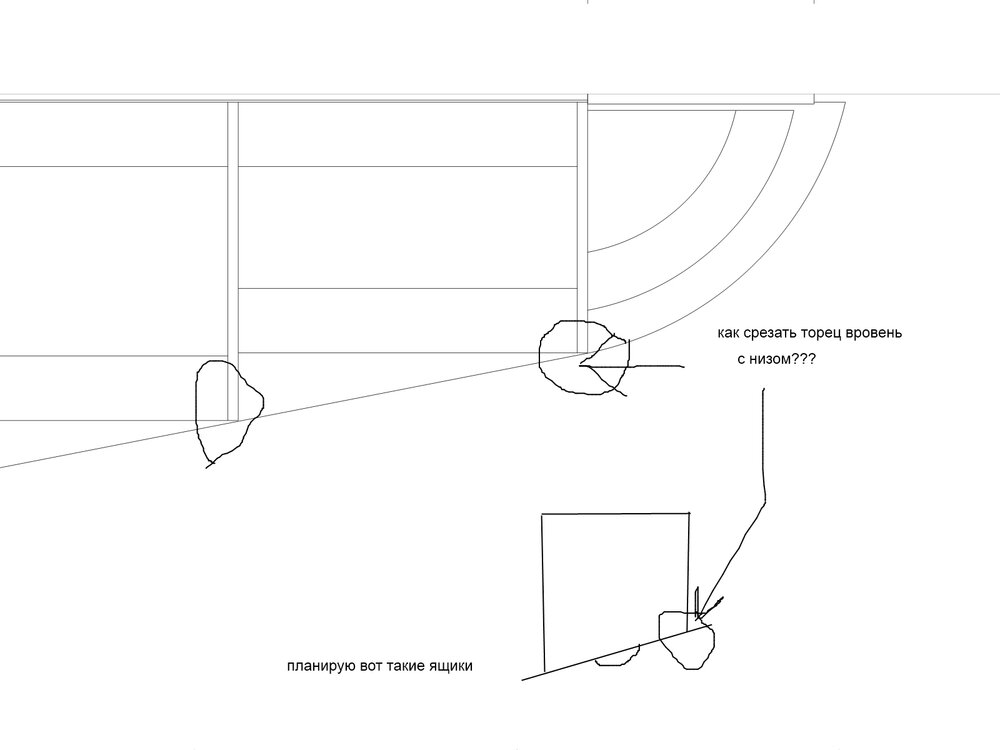 как срезать торец вровень с низом???

планирую вот такие ящики