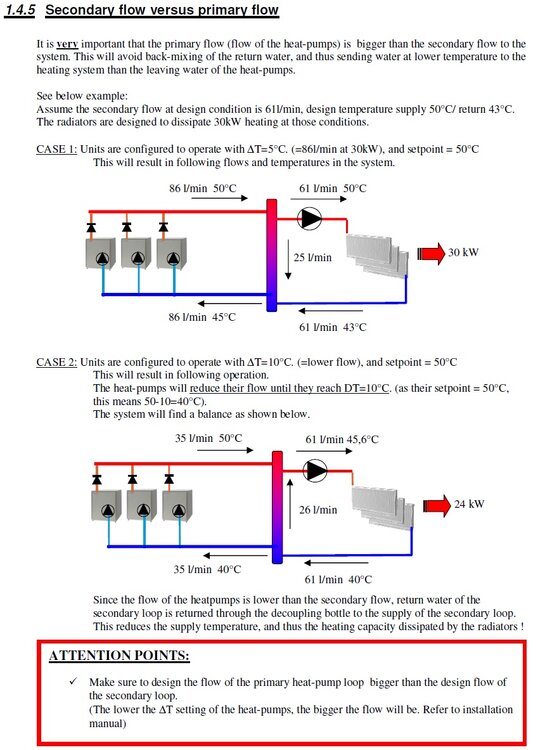 1.4.5 Secondary flow versus primary flow

It is very important that the primary flow (flow of the heat-pumps) is bigger than the secondary flow to the system. This will avoid back-mixing of the return water, and thus sending water at lower temperature to the heating system than the leaving water of the heat-pumps.

See below example:
Assume the secondary flow at design condition is 61l/min, design temperature supply 50°C/ return 43°C. The radiators are designed to dissipate 30kW heating at those conditions.

CASE 1: Units are configured to operate with ΔT=5°C. (=86l/min at 30kW), and setpoint = 50°C
This will result in following flows and temperatures in the system.

86 l/min 50°C
61 l/min 50°C
25 l/min
30 kW
86 l/min 45°C
61 l/min 43°C

CASE 2: Units are configured to operate with ΔT=10°C. (=lower flow), and setpoint = 50°C
This will result in following operation.
The heat-pumps will reduce their flow until they reach DT=10°C. (as their setpoint = 50°C, this means 50-10=40°C).
The system will find a balance as shown below.

35 l/min 50°C
61 l/min 45,6°C
26 l/min
24 kW
35 l/min 40°C
61 l/min 40°C

Since the flow of the heatpumps is lower than the secondary flow, return water of the secondary loop is returned through the decoupling bottle to the supply of the secondary loop. This reduces the supply temperature, and thus the heating capacity dissipated by the radiators !

ATTENTION POINTS:

✓ Make sure to design the flow of the primary heat-pump loop bigger than the design flow of the secondary loop.
(The lower the ΔT setting of the heat-pumps, the bigger the flow will be. Refer to installation manual)