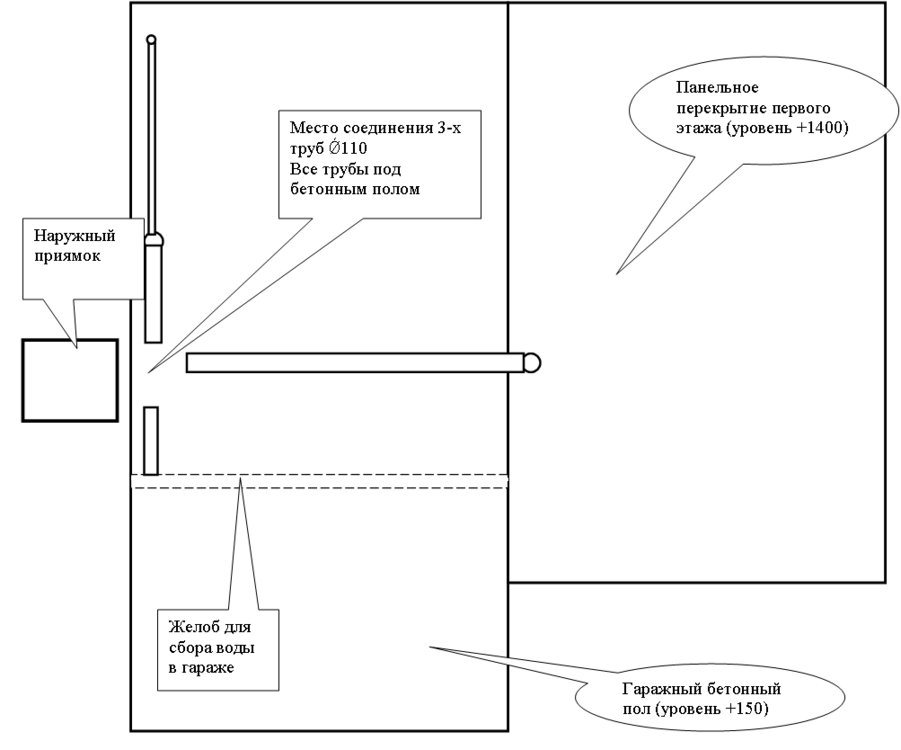 Место соединения 3-х труб Ø110
Все трубы под бетонным полом

Панельное перекрытие первого этажа (уровень +1400)

Наружный приямок

Желоб для сбора воды в гараже

Гаражный бетонный пол (уровень +150)