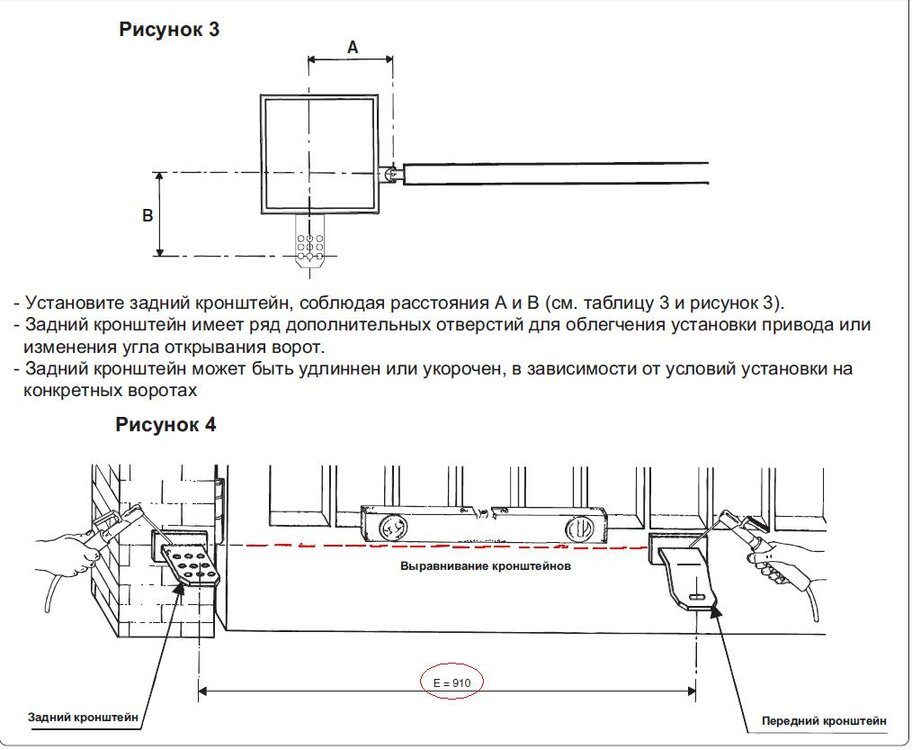 Рисунок 3

A

B

- Установите задний кронштейн, соблюдая расстояния А и В (см. таблицу 3 и рисунок 3).
- Задний кронштейн имеет ряд дополнительных отверстий для облегчения установки привода или изменения угла открывания ворот.
- Задний кронштейн может быть удлиннен или укорочен, в зависимости от условий установки на конкретных воротах

Рисунок 4

Выравнивание кронштейнов

E = 910

Задний кронштейн

Передний кронштейн