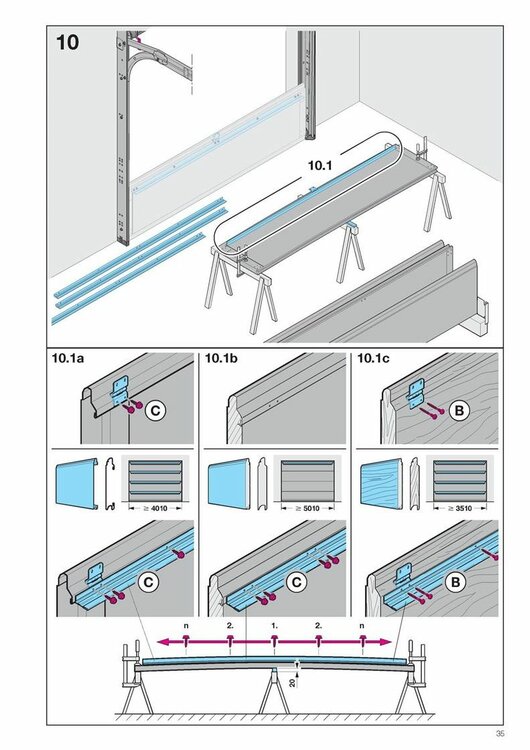 10

10.1

10.1a

C

≥ 4010

C

10.1b

≥ 5010

C

10.1c

B

≥ 3510

B

n

2.

1.

2.

n

20

35