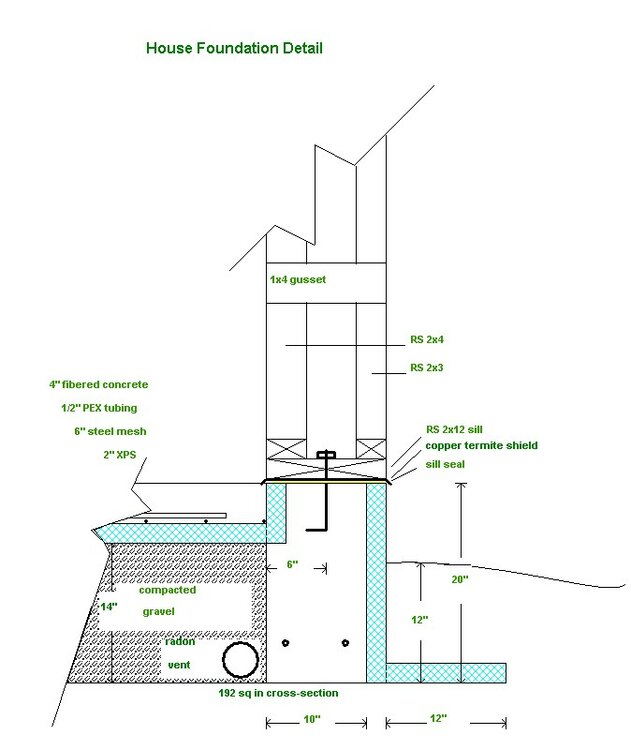 House Foundation Detail

1x4 gusset

RS 2x4

RS 2x3

4" fibered concrete

1/2" PEX tubing

6" steel mesh

2" XPS

RS 2x12 sill

copper termite shield

sill seal

6"

20"

compacted

14"

gravel

12"

radon

vent

192 sq in cross-section

10"

12"