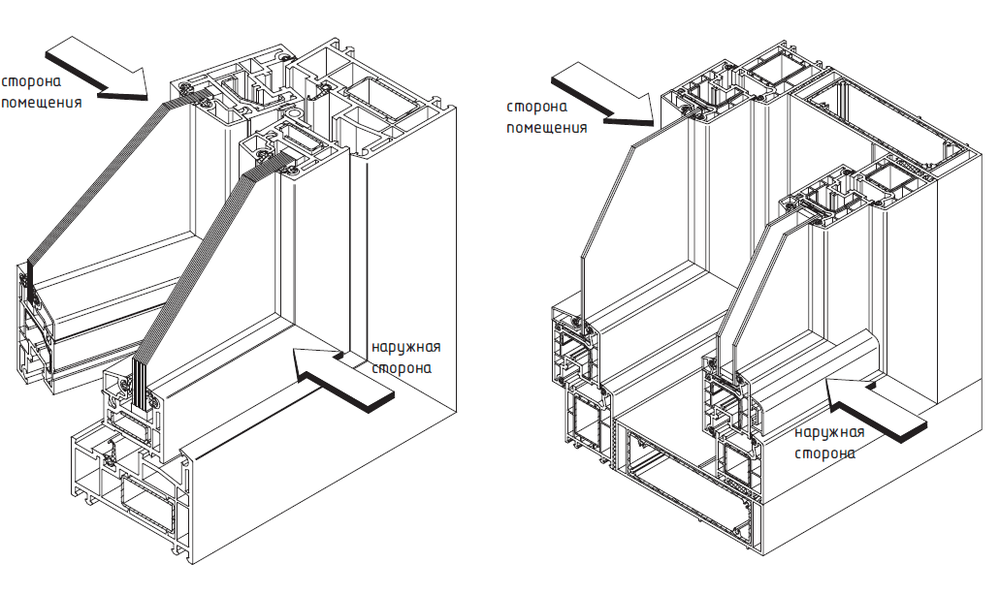 сторона помещения

наружная сторона

сторона помещения

наружная сторона