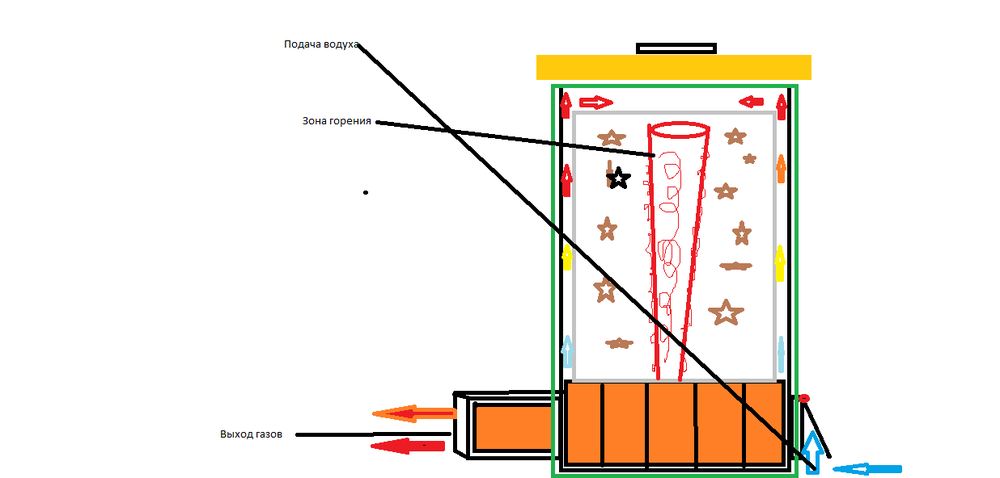 Подача водуха

Зона горения

Выход газов