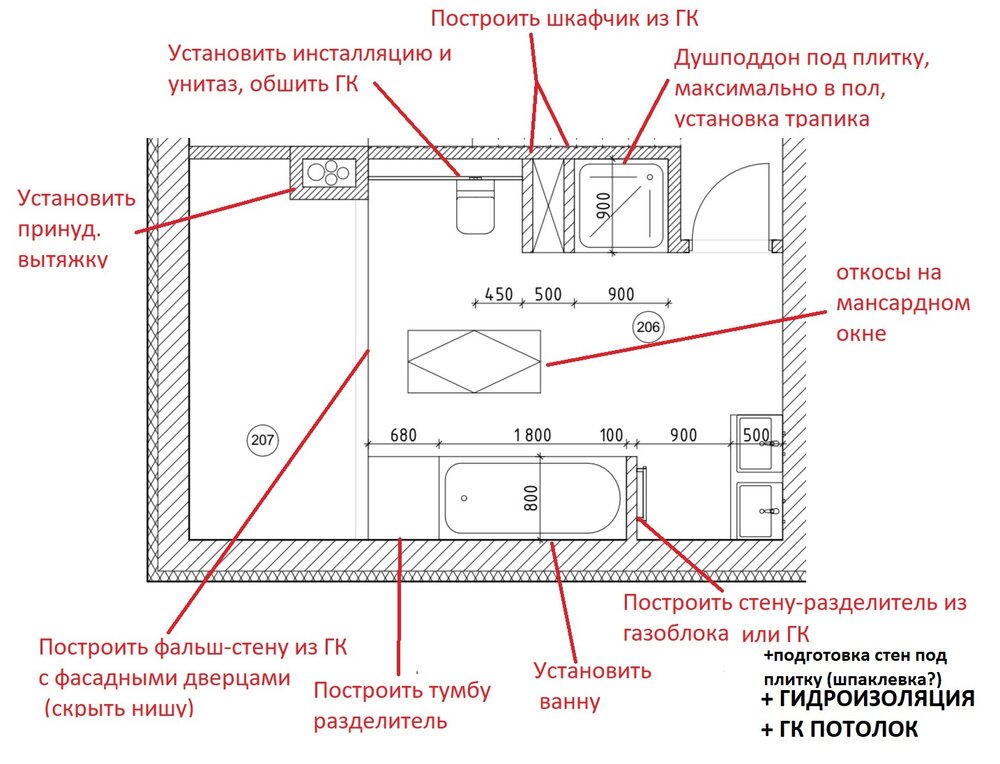 Построить шкафчик из ГК

Установить инсталляцию и унитаз, обшить ГК

Душподдон под плитку, максимально в пол, установка трапика

Установить принуд. вытяжку

900

450 500 900

206

откосы на мансардном окне

207

680 1 800 100 900 500

800

Построить стену-разделитель из газоблока или ГК

Построить фальш-стену из ГК с фасадными дверцами (скрыть нишу)

Построить тумбу разделитель

Установить ванну

+подготовка стен под плитку (шпаклевка?)

+ ГИДРОИЗОЛЯЦИЯ

+ ГК ПОТОЛОК