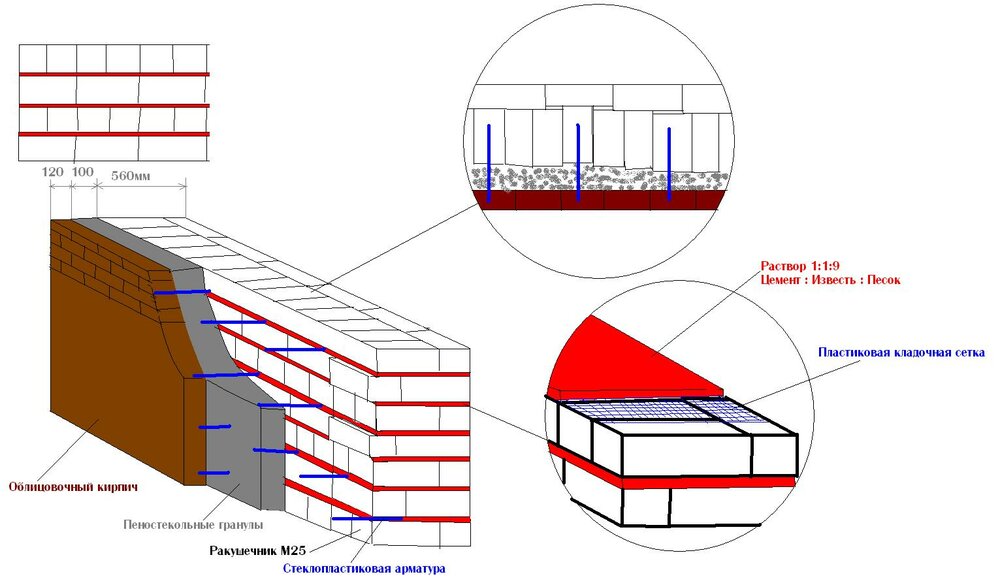 120 100 560мм

Раствор 1:1:9
Цемент : Известь : Песок

Пластиковая кладочная сетка

Облицовочный кирпич

Пеностекольные гранулы

Ракушечник М25

Стеклопластиковая арматура