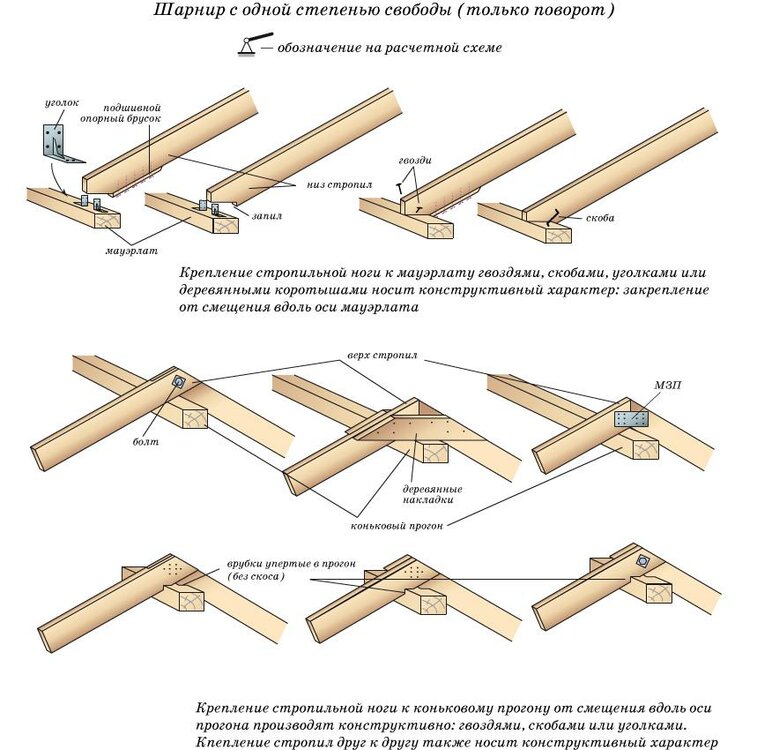 Шарнир с одной степенью свободы (только поворот)

— обозначение на расчетной схеме

уголок

подшивной опорный брусок

гвозди

низ стропил

запил

скоба

мауэрлат

Крепление стропильной ноги к мауэрлату гвоздями, скобами, уголками или деревянными коротышами носит конструктивный характер: закрепление от смещения вдоль оси мауэрлата

верх стропил

МЗП

болт

деревянные накладки

коньковый прогон

врубки упертые в прогон (без скоса)

Крепление стропильной ноги к коньковому прогону от смещения вдоль оси прогона производят конструктивно: гвоздями, скобами или уголками. Кпепление стропил друг к другу также носит конструктивный характер