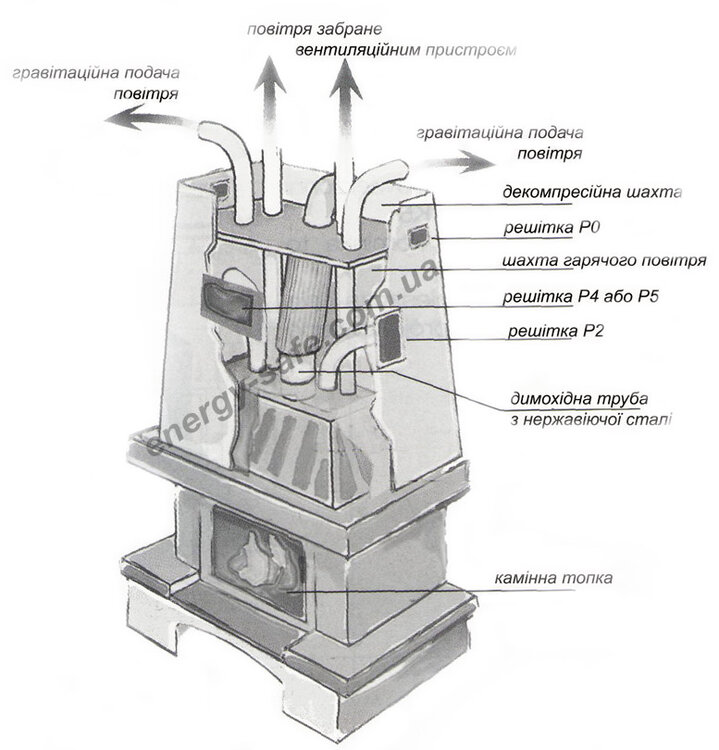 повітря забране вентиляційним пристроєм

гравітаційна подача повітря

гравітаційна подача повітря

декомпресійна шахта

решітка P0

шахта гарячого повітря

решітка P4 або P5

решітка P2

димохідна труба з нержавіючої сталі

камінна топка

energy-safe.com.ua