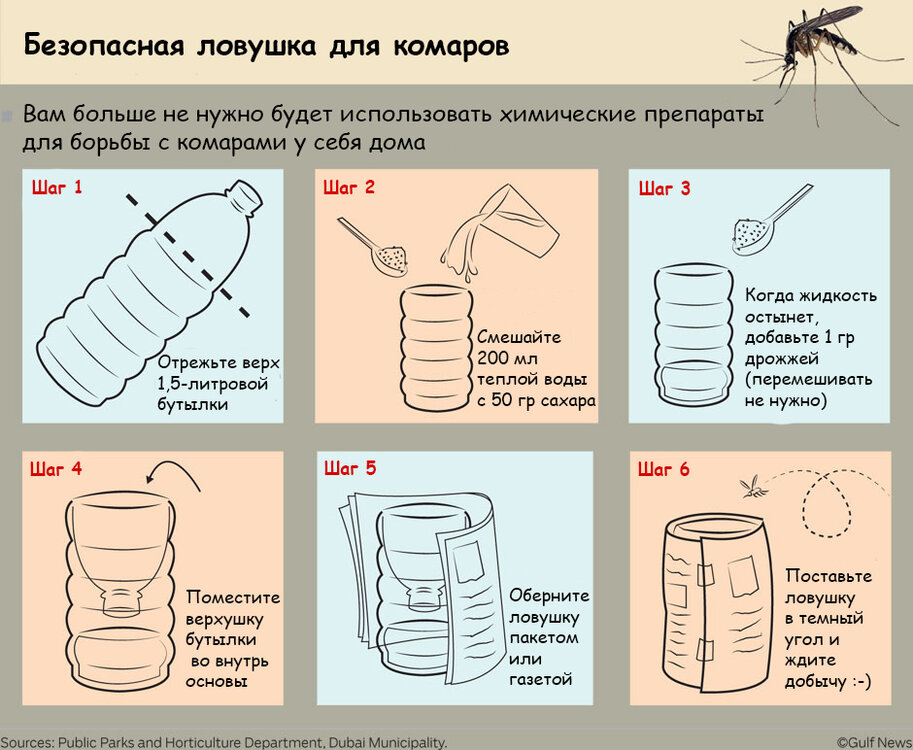 Безопасная ловушка для комаров

Вам больше не нужно будет использовать химические препараты для борьбы с комарами у себя дома

Шаг 1

Отрежьте верх 1,5-литровой бутылки

Шаг 2

Смешайте 200 мл теплой воды с 50 гр сахара

Шаг 3

Когда жидкость остынет, добавьте 1 гр дрожжей (перемешивать не нужно)

Шаг 4

Поместите верхушку бутылки во внутрь основы

Шаг 5

Оберните ловушку пакетом или газетой

Шаг 6

Поставьте ловушку в темный угол и ждите добычу :-)

Sources: Public Parks and Horticulture Department, Dubai Municipality.

©Gulf News