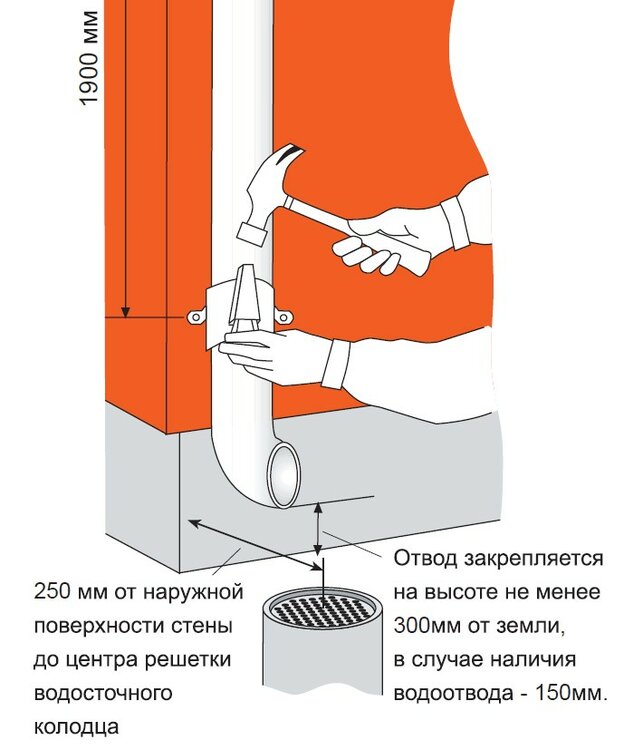 1900 мм

250 мм от наружной поверхности стены до центра решетки водосточного колодца

Отвод закрепляется на высоте не менее 300мм от земли, в случае наличия водоотвода - 150мм.